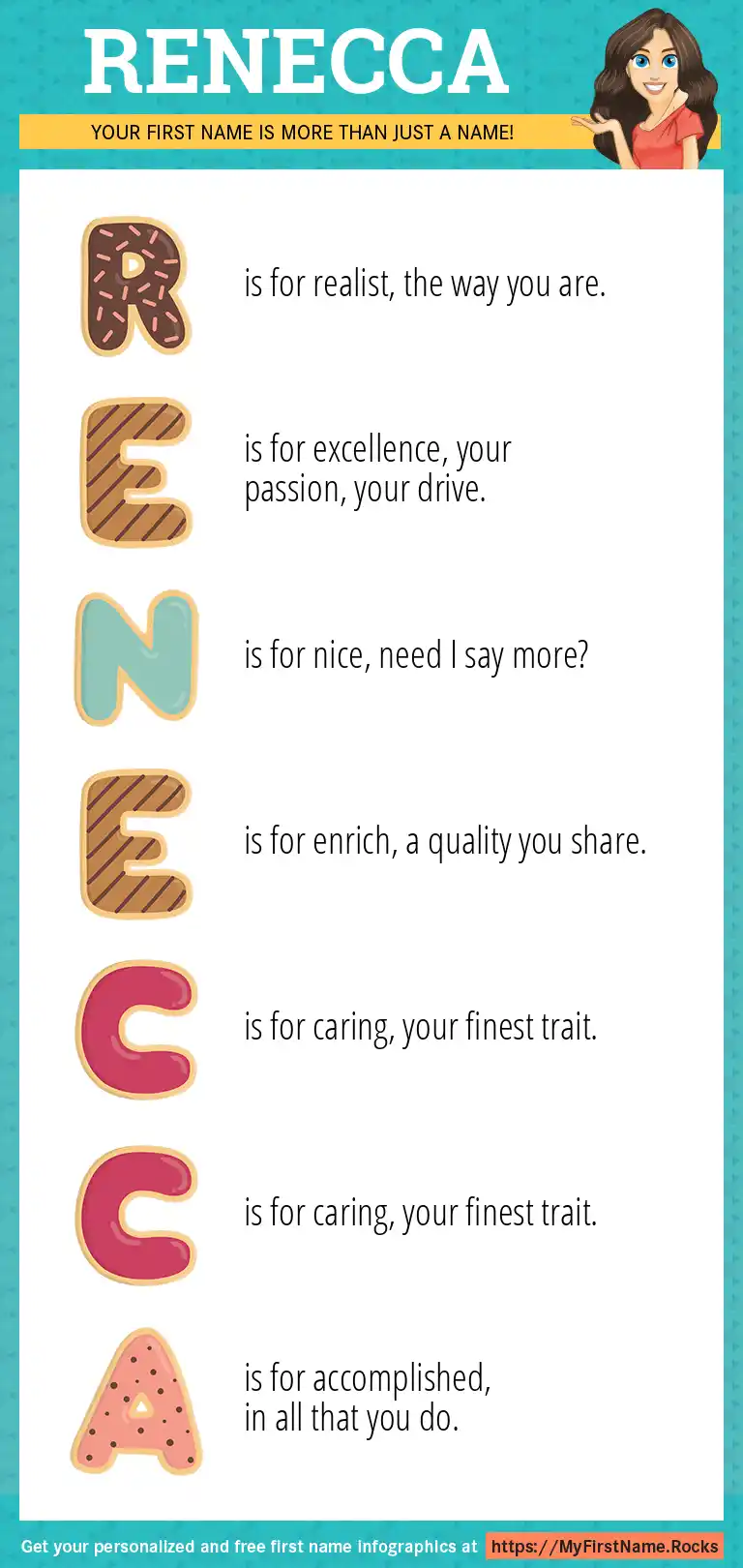 RENECCA

YOUR FIRST NAME IS MORE THAN JUST A NAME!

R is for realist, the way you are.

E is for excellence, your passion, your drive.

N is for nice, need I say more?

E is for enrich, a quality you share.

C is for caring, your finest trait.

C is for caring, your finest trait.

A is for accomplished, in all that you do.

Get your personalized and free first name infographics at https://MyFirstName.Rocks