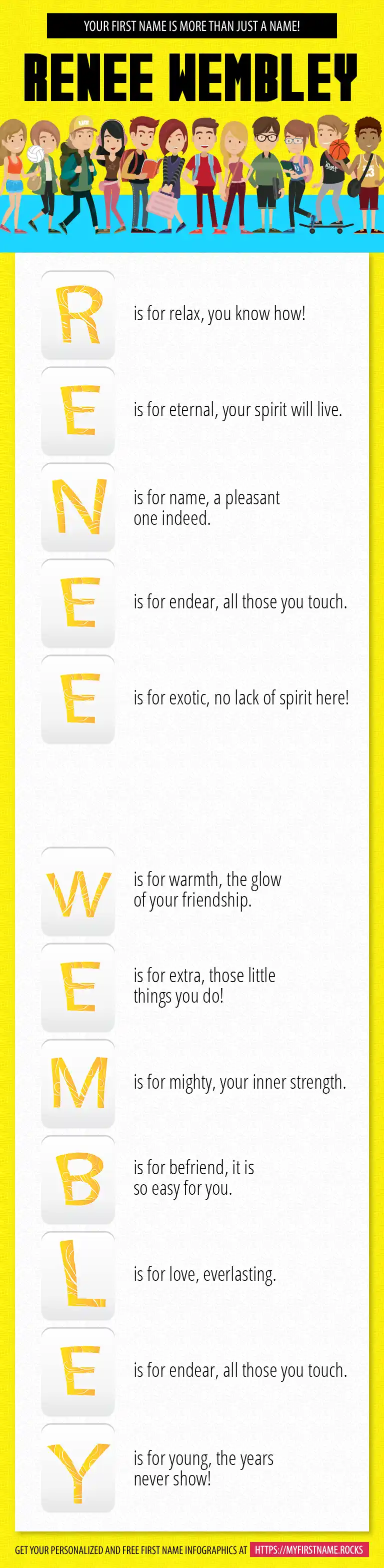 YOUR FIRST NAME IS MORE THAN JUST A NAME!

RENEE WEMBLEY

R is for relax, you know how!

E is for eternal, your spirit will live.

N is for name, a pleasant one indeed.

E is for endear, all those you touch.

E is for exotic, no lack of spirit here!

W is for warmth, the glow of your friendship.

E is for extra, those little things you do!

M is for mighty, your inner strength.

B is for befriend, it is so easy for you.

L is for love, everlasting.

E is for endear, all those you touch.

Y is for young, the years never show!

GET YOUR PERSONALIZED AND FREE FIRST NAME INFOGRAPHICS AT HTTPS://MYFIRSTNAME.ROCKS