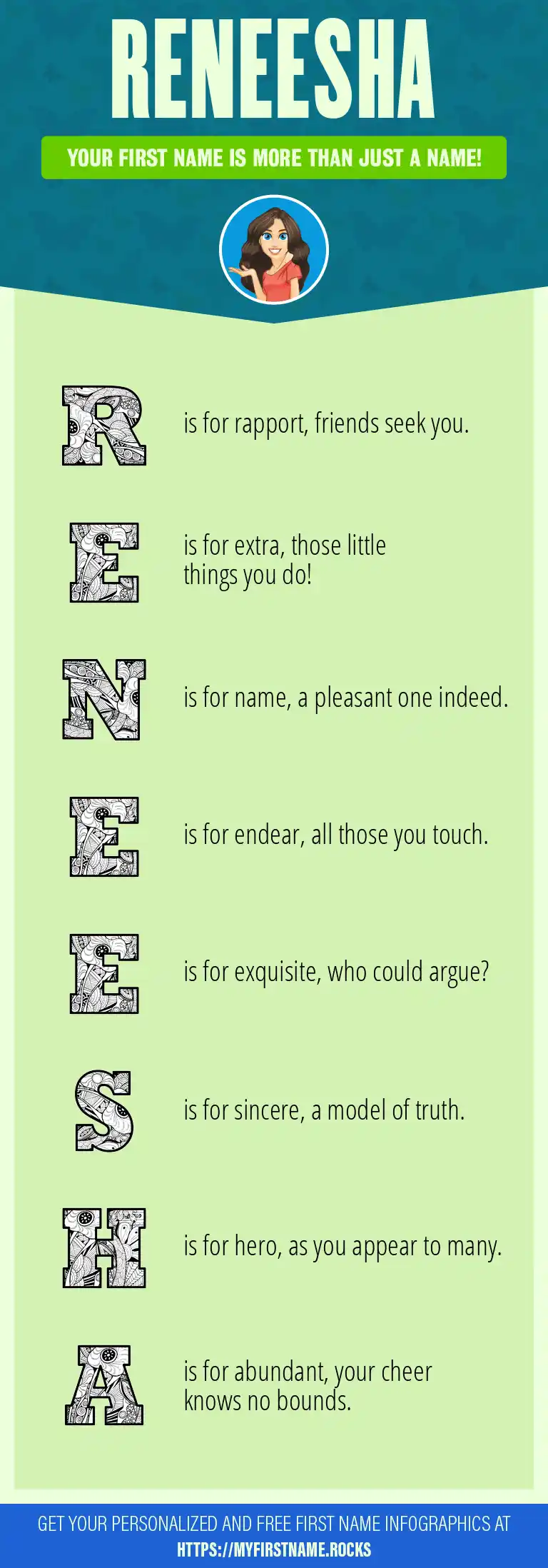 RENEESHA

YOUR FIRST NAME IS MORE THAN JUST A NAME!

R is for rapport, friends seek you.

E is for extra, those little things you do!

N is for name, a pleasant one indeed.

E is for endear, all those you touch.

E is for exquisite, who could argue?

S is for sincere, a model of truth.

H is for hero, as you appear to many.

A is for abundant, your cheer knows no bounds.

GET YOUR PERSONALIZED AND FREE FIRST NAME INFOGRAPHICS AT HTTPS://MYFIRSTNAME.ROCKS