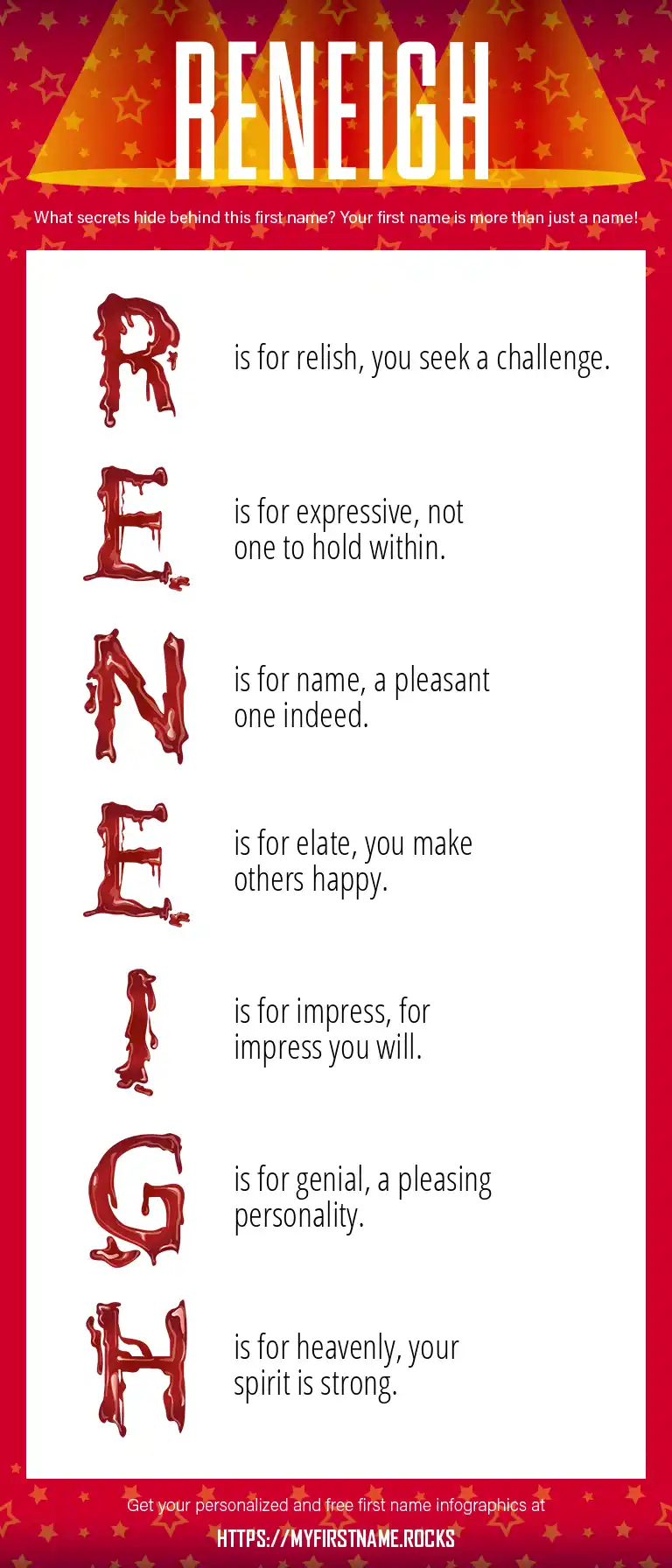 RENEIGH

What secrets hide behind this first name? Your first name is more than just a name!

R is for relish, you seek a challenge.

E is for expressive, not one to hold within.

N is for name, a pleasant one indeed.

E is for elate, you make others happy.

I is for impress, for impress you will.

G is for genial, a pleasing personality.

H is for heavenly, your spirit is strong.

Get your personalized and free first name infographics at

HTTPS://MYFIRSTNAME.ROCKS