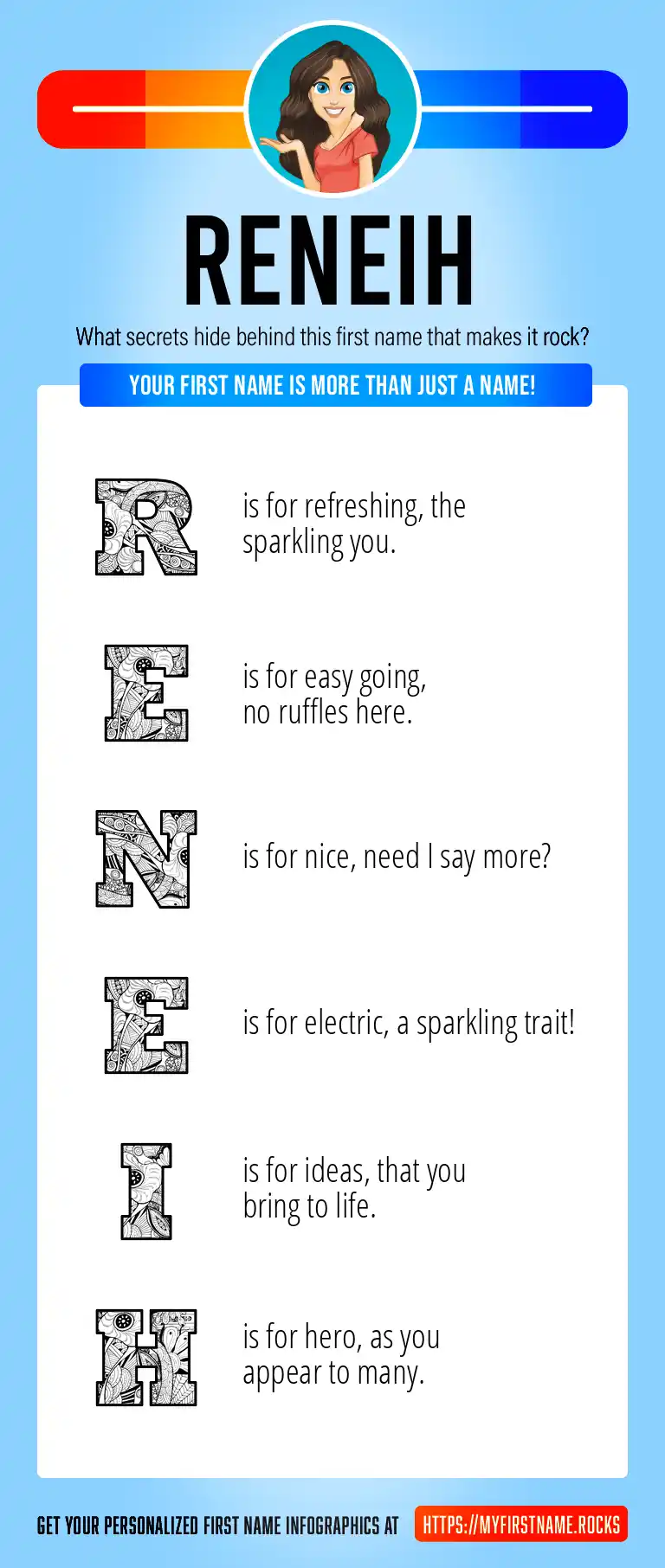 RENEIH

What secrets hide behind this first name that makes it rock?

YOUR FIRST NAME IS MORE THAN JUST A NAME!

R is for refreshing, the sparkling you.

E is for easy going, no ruffles here.

N is for nice, need I say more?

E is for electric, a sparkling trait!

I is for ideas, that you bring to life.

H is for hero, as you appear to many.

GET YOUR PERSONALIZED FIRST NAME INFOGRAPHICS AT HTTPS://MYFIRSTNAME.ROCKS