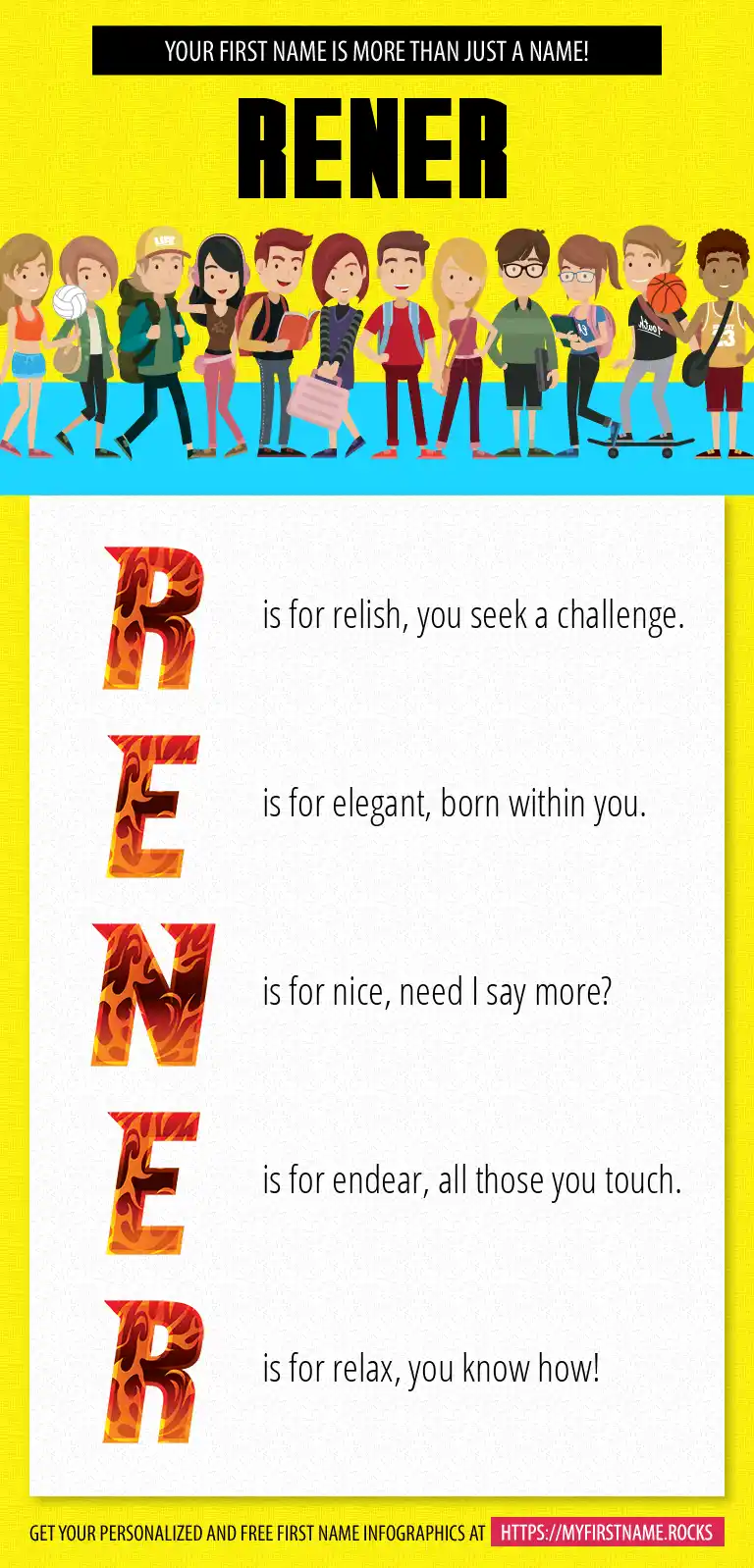 YOUR FIRST NAME IS MORE THAN JUST A NAME!

RENER

R is for relish, you seek a challenge.

E is for elegant, born within you.

N is for nice, need I say more?

E is for endear, all those you touch.

R is for relax, you know how!

GET YOUR PERSONALIZED AND FREE FIRST NAME INFOGRAPHICS AT HTTPS://MYFIRSTNAME.ROCKS