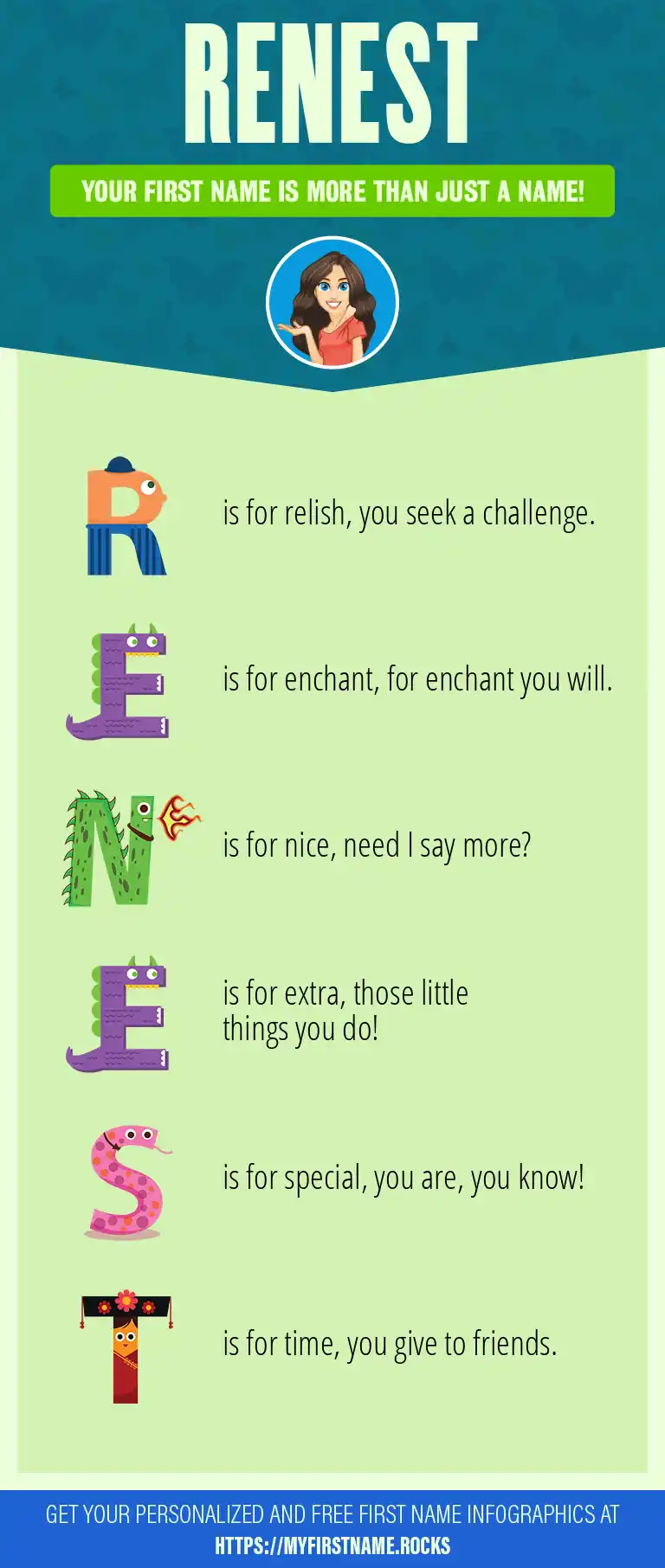 RENEST

YOUR FIRST NAME IS MORE THAN JUST A NAME!

R is for relish, you seek a challenge.

E is for enchant, for enchant you will.

N is for nice, need I say more?

E is for extra, those little things you do!

S is for special, you are, you know!

T is for time, you give to friends.

GET YOUR PERSONALIZED AND FREE FIRST NAME INFOGRAPHICS AT HTTPS://MYFIRSTNAME.ROCKS