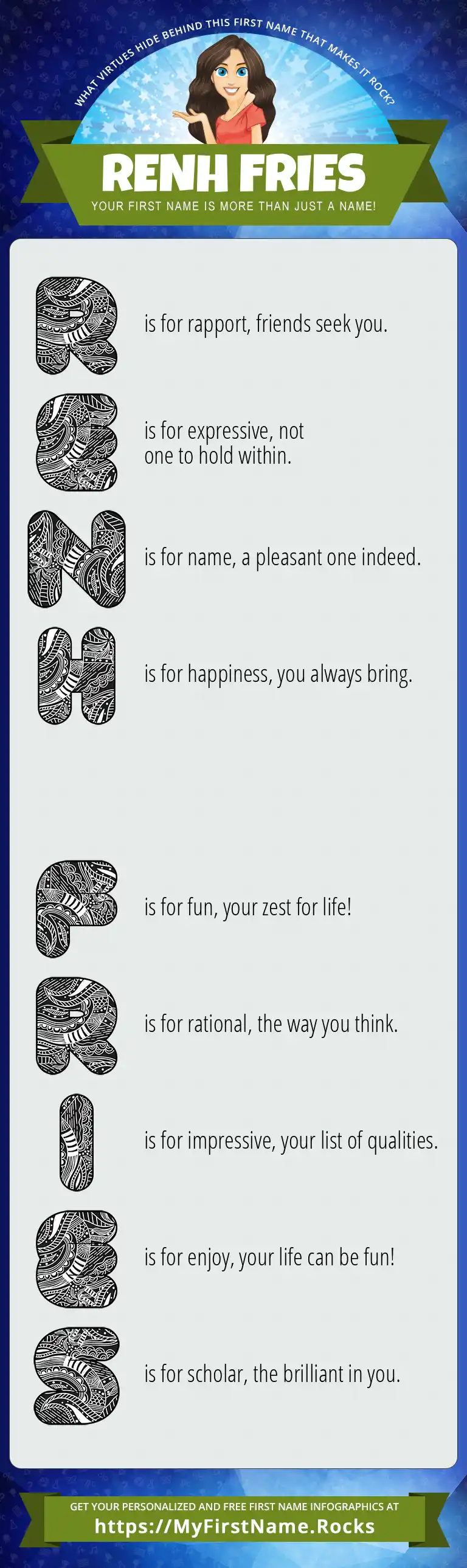 WHAT VIRTUES HIDE BEHIND THIS FIRST NAME THAT MAKES IT ROCK?

RENH FRIES

YOUR FIRST NAME IS MORE THAN JUST A NAME!

R is for rapport, friends seek you.

E is for expressive, not one to hold within.

N is for name, a pleasant one indeed.

H is for happiness, you always bring.

F is for fun, your zest for life!

R is for rational, the way you think.

I is for impressive, your list of qualities.

E is for enjoy, your life can be fun!

S is for scholar, the brilliant in you.

GET YOUR PERSONALIZED AND FREE FIRST NAME INFOGRAPHICS AT

https://MyFirstName.Rocks