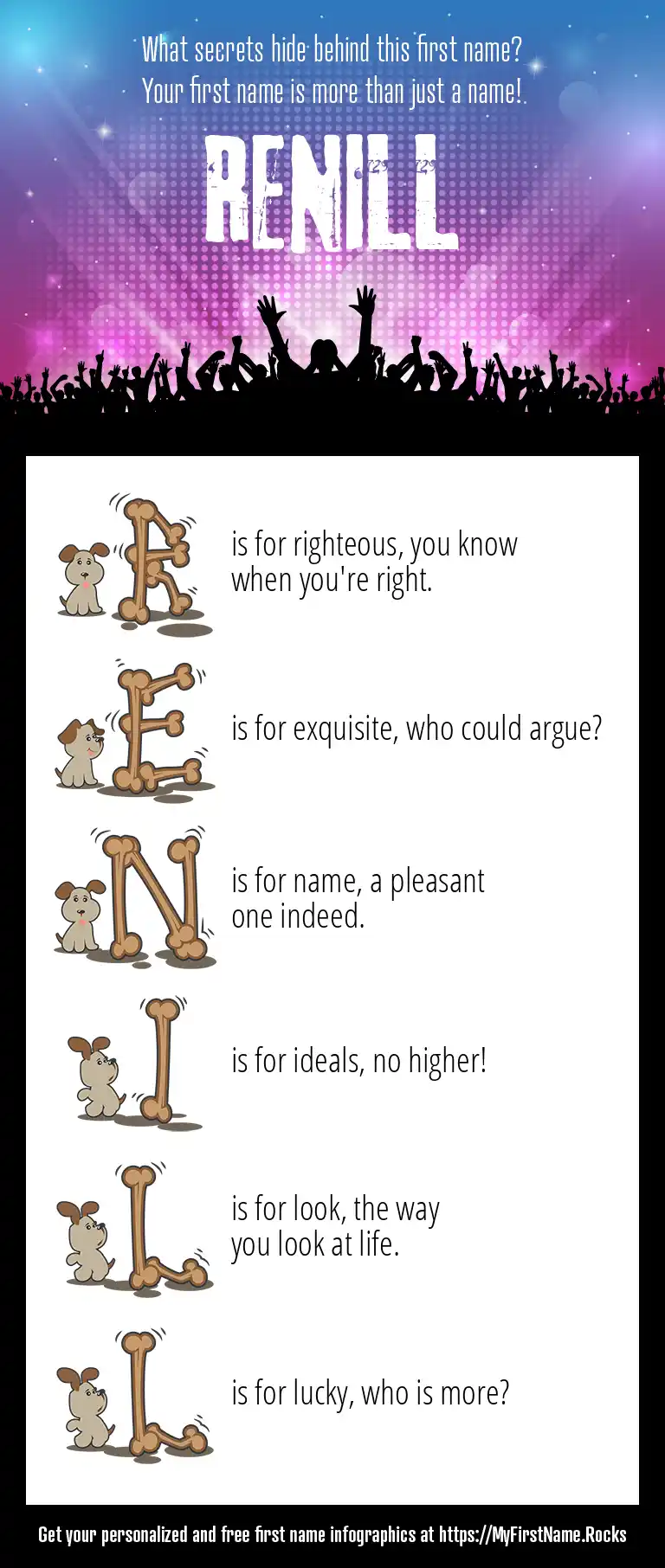 What secrets hide behind this first name?
Your first name is more than just a name!

RENILL

R is for righteous, you know when you're right.

E is for exquisite, who could argue?

N is for name, a pleasant one indeed.

I is for ideals, no higher!

L is for look, the way you look at life.

L is for lucky, who is more?

Get your personalized and free first name infographics at https://MyFirstName.Rocks