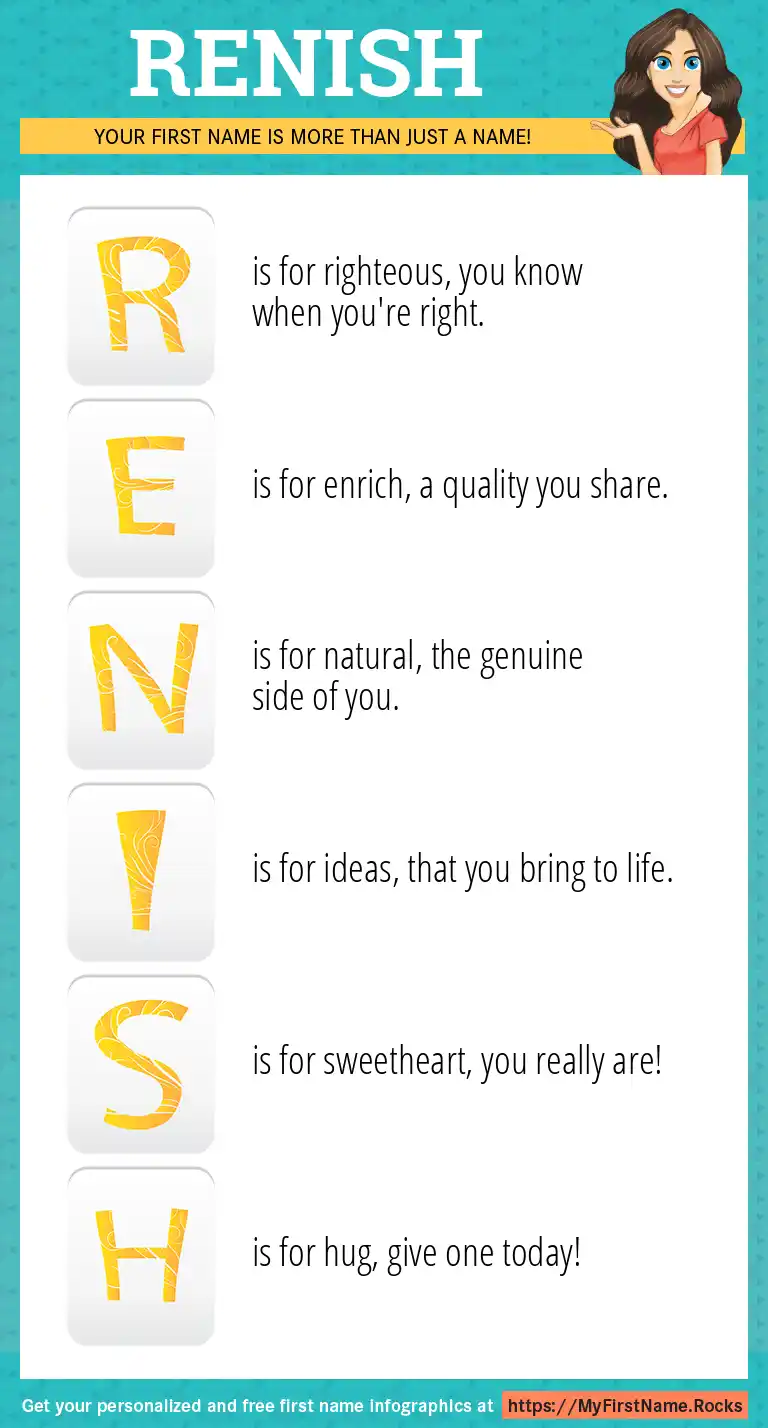 RENISH

YOUR FIRST NAME IS MORE THAN JUST A NAME!

R is for righteous, you know when you're right.

E is for enrich, a quality you share.

N is for natural, the genuine side of you.

I is for ideas, that you bring to life.

S is for sweetheart, you really are!

H is for hug, give one today!

Get your personalized and free first name infographics at https://MyFirstName.Rocks