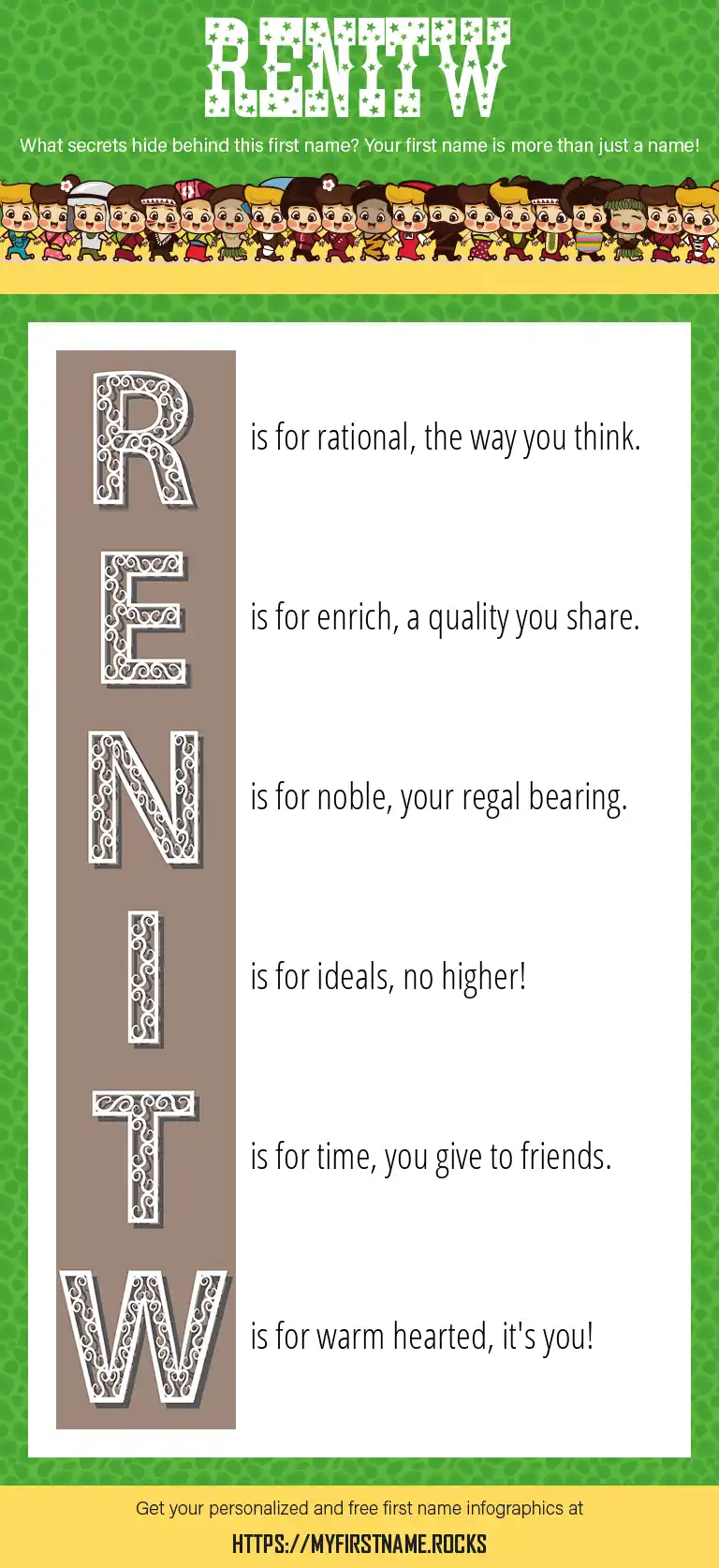 RENITW

What secrets hide behind this first name? Your first name is more than just a name!

R is for rational, the way you think.

E is for enrich, a quality you share.

N is for noble, your regal bearing.

I is for ideals, no higher!

T is for time, you give to friends.

W is for warm hearted, it's you!

Get your personalized and free first name infographics at

HTTPS://MYFIRSTNAME.ROCKS