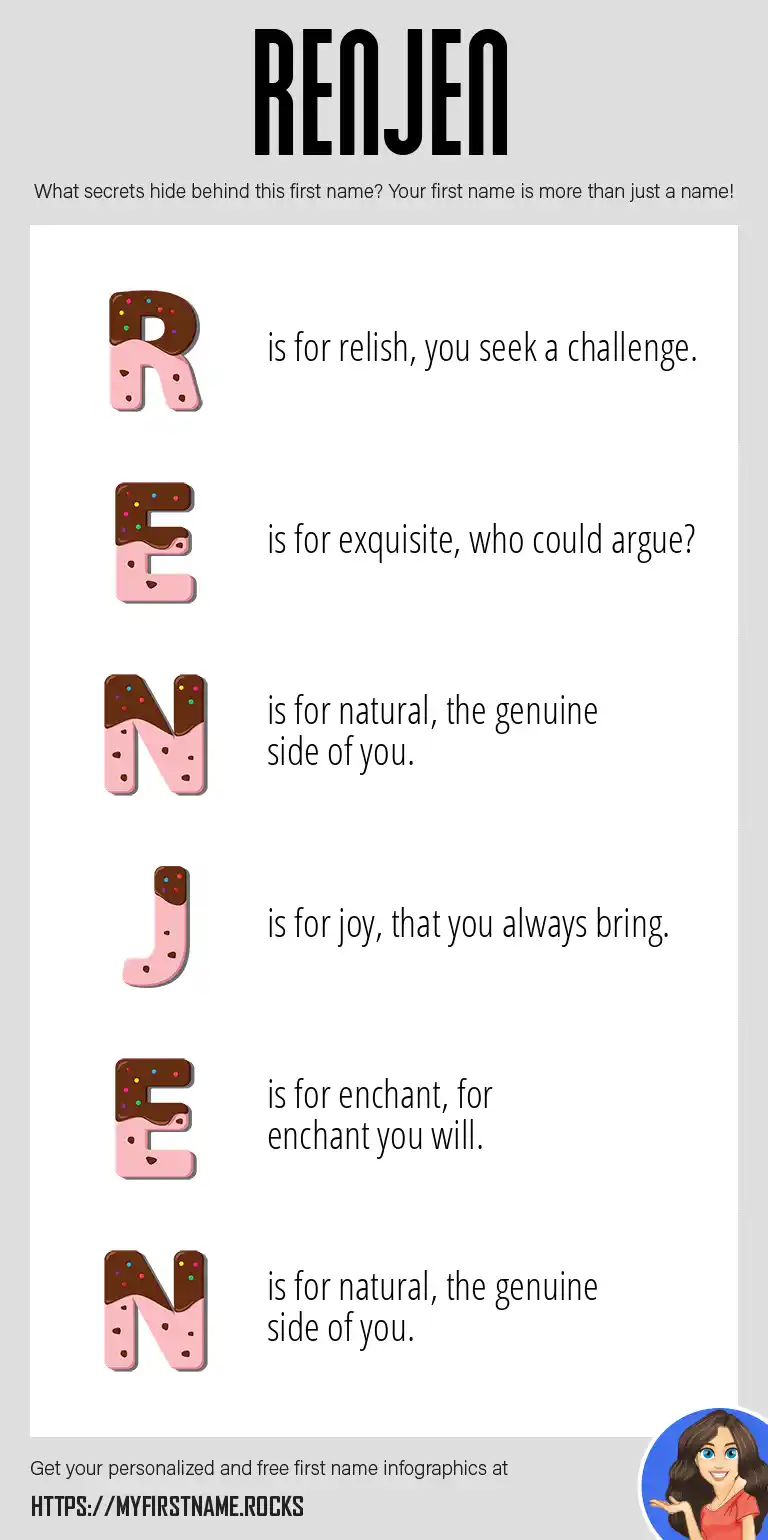 RENJEN

What secrets hide behind this first name? Your first name is more than just a name!

R is for relish, you seek a challenge.

E is for exquisite, who could argue?

N is for natural, the genuine side of you.

J is for joy, that you always bring.

E is for enchant, for enchant you will.

N is for natural, the genuine side of you.

Get your personalized and free first name infographics at

HTTPS://MYFIRSTNAME.ROCKS