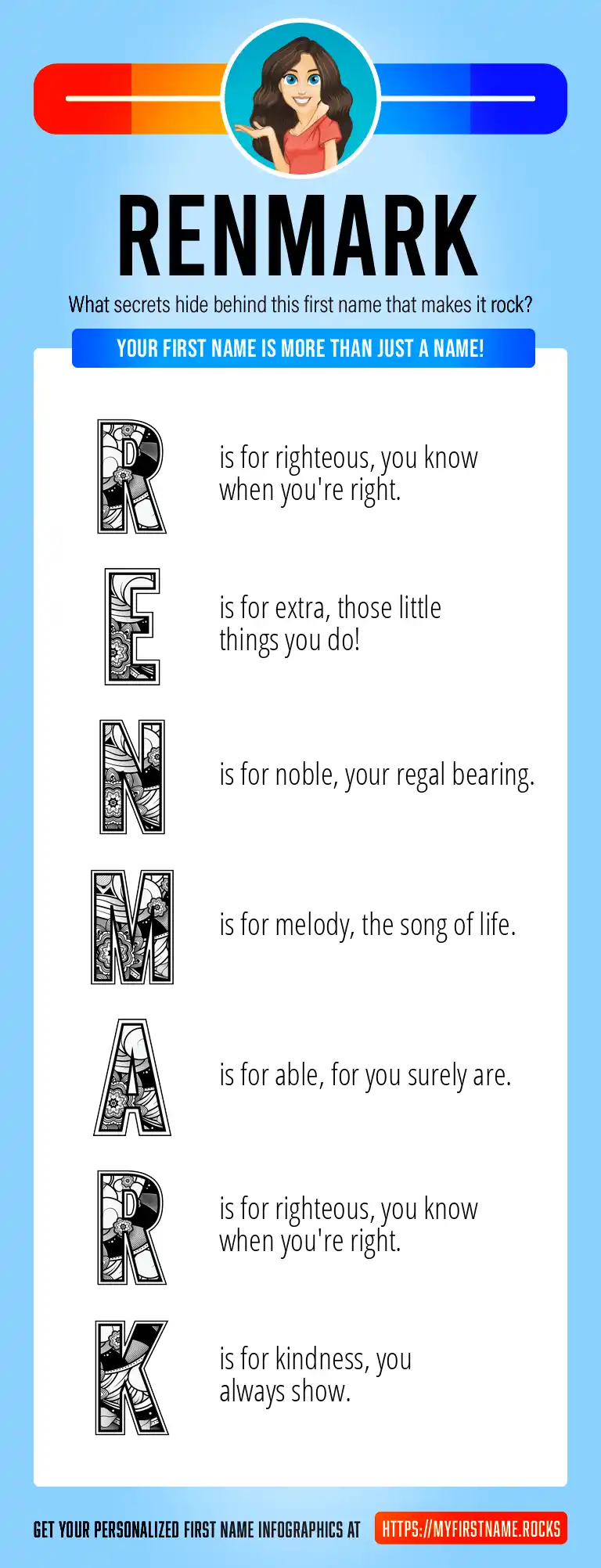 RENMARK

What secrets hide behind this first name that makes it rock?

YOUR FIRST NAME IS MORE THAN JUST A NAME!

R is for righteous, you know when you're right.

E is for extra, those little things you do!

N is for noble, your regal bearing.

M is for melody, the song of life.

A is for able, for you surely are.

R is for righteous, you know when you're right.

K is for kindness, you always show.

GET YOUR PERSONALIZED FIRST NAME INFOGRAPHICS AT HTTPS://MYFIRSTNAME.ROCKS