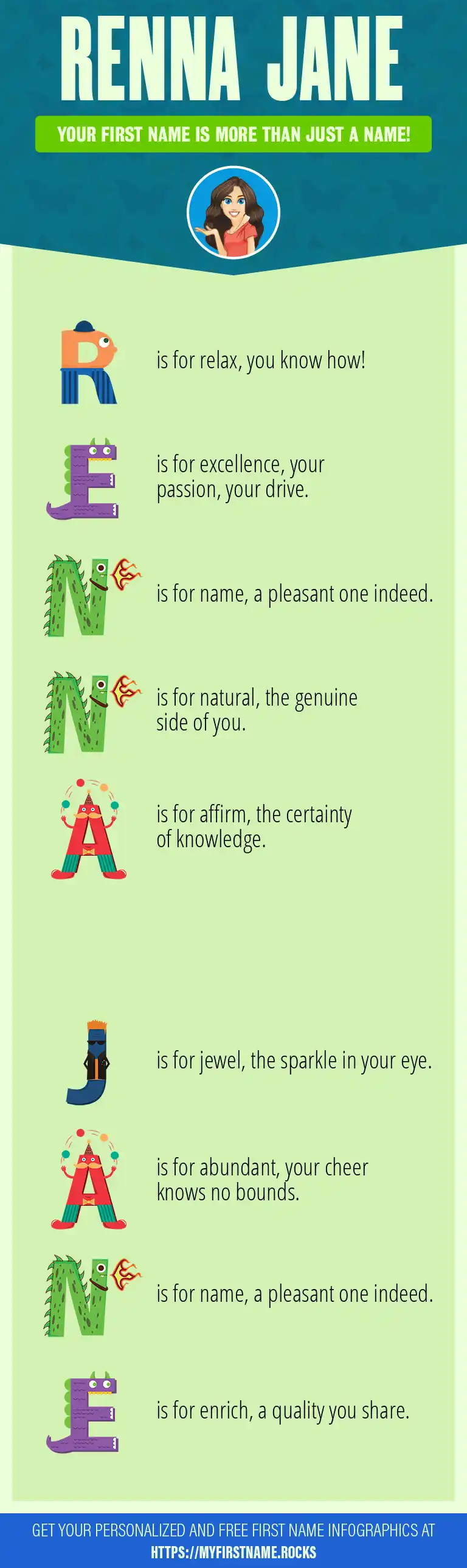 RENNA JANE

YOUR FIRST NAME IS MORE THAN JUST A NAME!

R is for relax, you know how!

E is for excellence, your passion, your drive.

N is for name, a pleasant one indeed.

N is for natural, the genuine side of you.

A is for affirm, the certainty of knowledge.

J is for jewel, the sparkle in your eye.

A is for abundant, your cheer knows no bounds.

N is for name, a pleasant one indeed.

E is for enrich, a quality you share.

GET YOUR PERSONALIZED AND FREE FIRST NAME INFOGRAPHICS AT HTTPS://MYFIRSTNAME.ROCKS