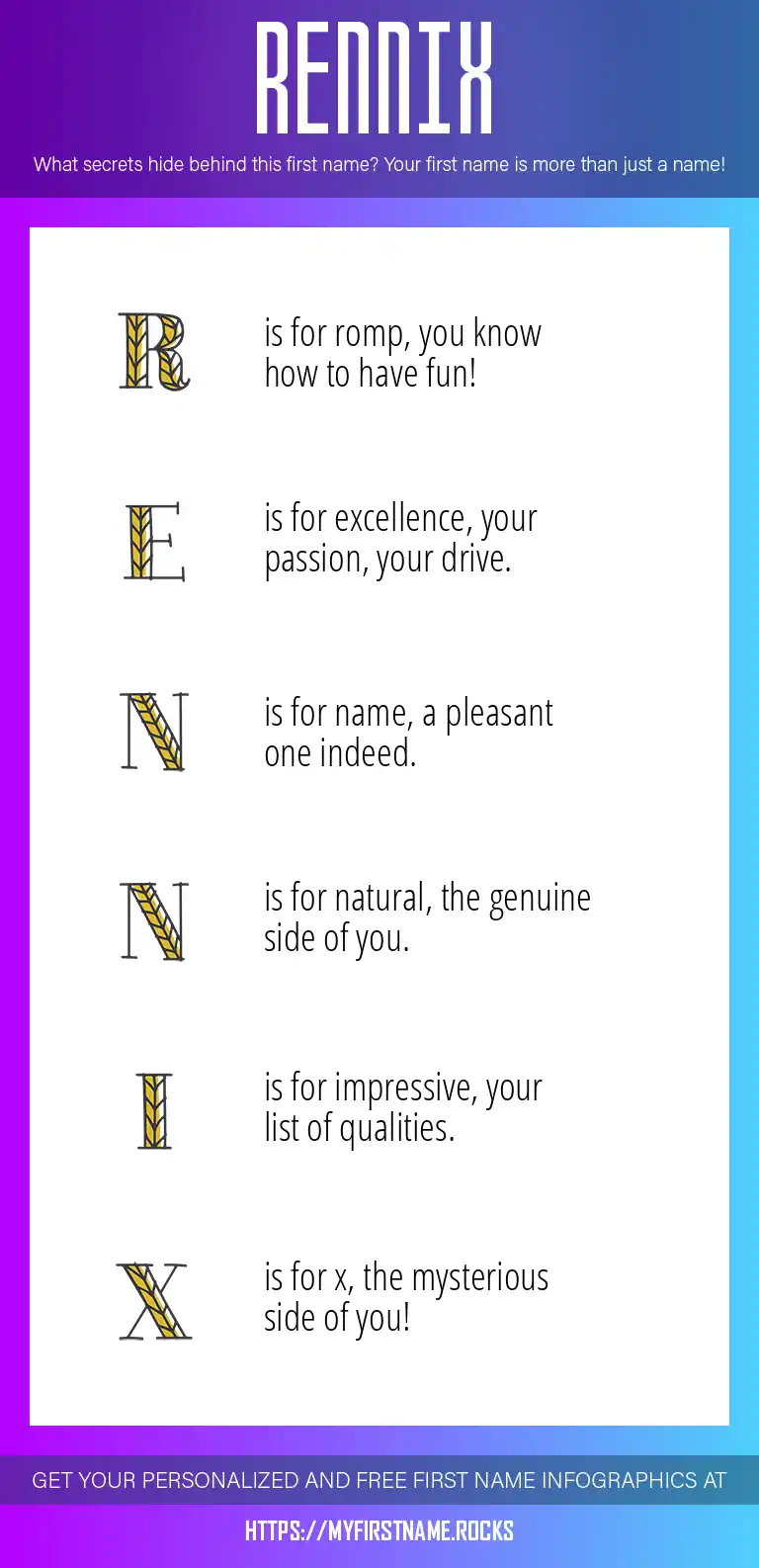 RENNIX

What secrets hide behind this first name? Your first name is more than just a name!

R is for romp, you know how to have fun!

E is for excellence, your passion, your drive.

N is for name, a pleasant one indeed.

N is for natural, the genuine side of you.

I is for impressive, your list of qualities.

X is for x, the mysterious side of you!

GET YOUR PERSONALIZED AND FREE FIRST NAME INFOGRAPHICS AT

HTTPS://MYFIRSTNAME.ROCKS