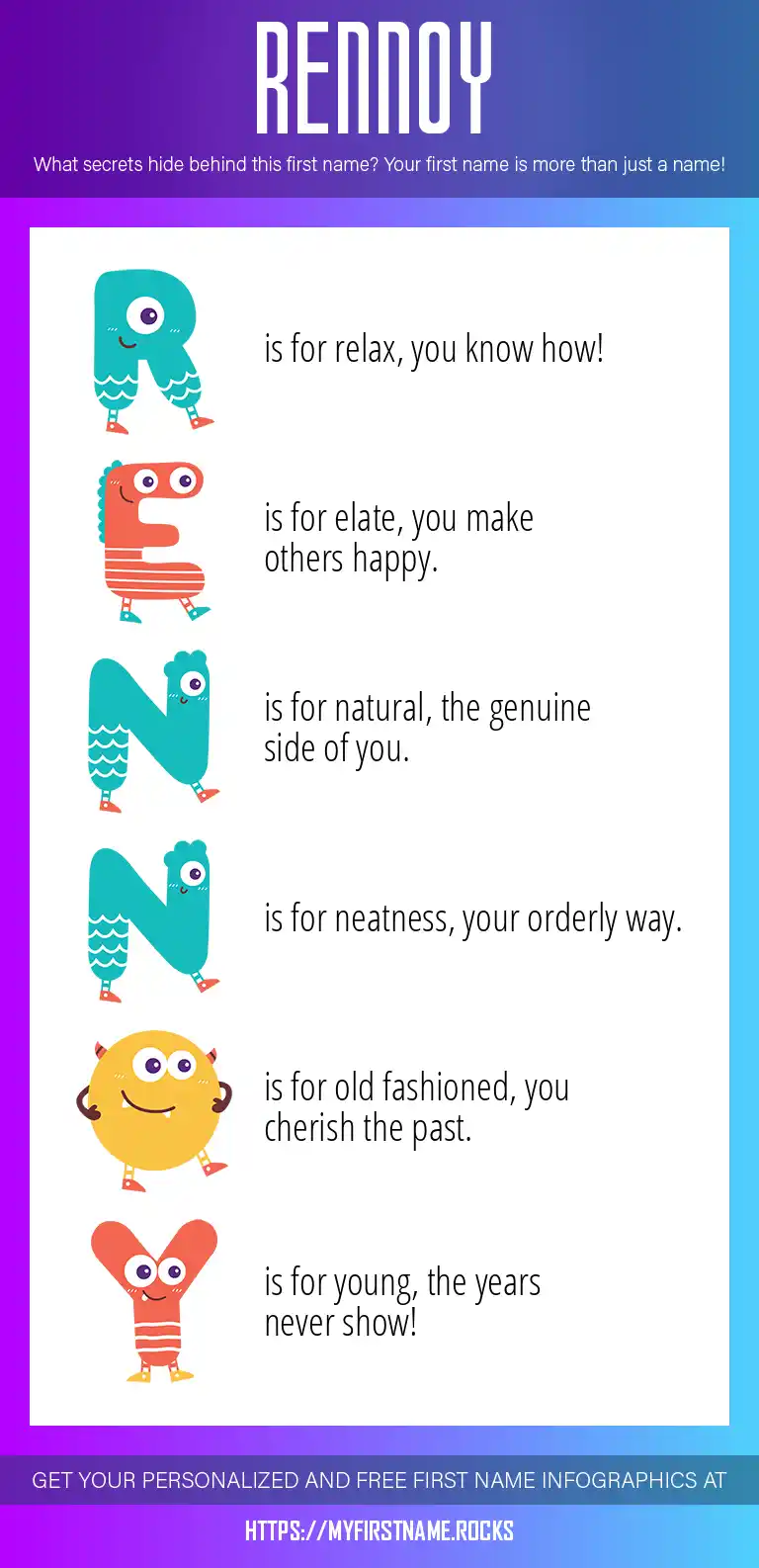 RENNOY

What secrets hide behind this first name? Your first name is more than just a name!

R is for relax, you know how!

E is for elate, you make others happy.

N is for natural, the genuine side of you.

N is for neatness, your orderly way.

O is for old fashioned, you cherish the past.

Y is for young, the years never show!

GET YOUR PERSONALIZED AND FREE FIRST NAME INFOGRAPHICS AT

HTTPS://MYFIRSTNAME.ROCKS