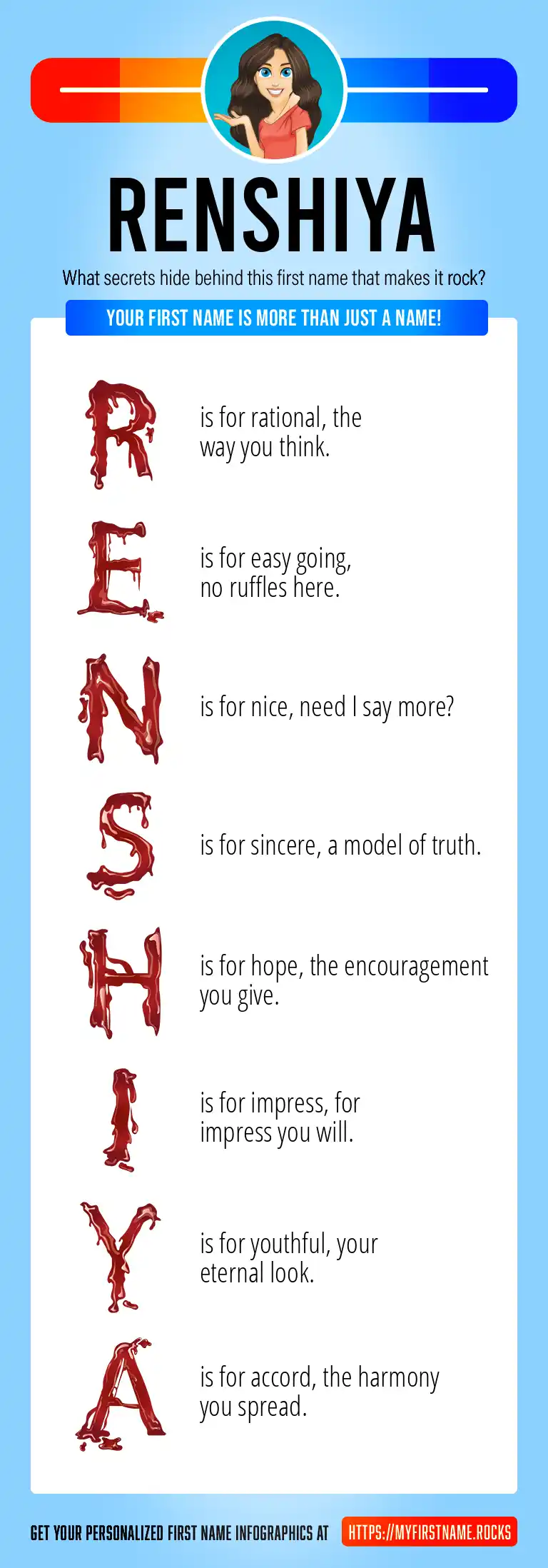 RENSHIYA

What secrets hide behind this first name that makes it rock?

YOUR FIRST NAME IS MORE THAN JUST A NAME!

R is for rational, the way you think.

E is for easy going, no ruffles here.

N is for nice, need I say more?

S is for sincere, a model of truth.

H is for hope, the encouragement you give.

I is for impress, for impress you will.

Y is for youthful, your eternal look.

A is for accord, the harmony you spread.

GET YOUR PERSONALIZED FIRST NAME INFOGRAPHICS AT HTTPS://MYFIRSTNAME.ROCKS