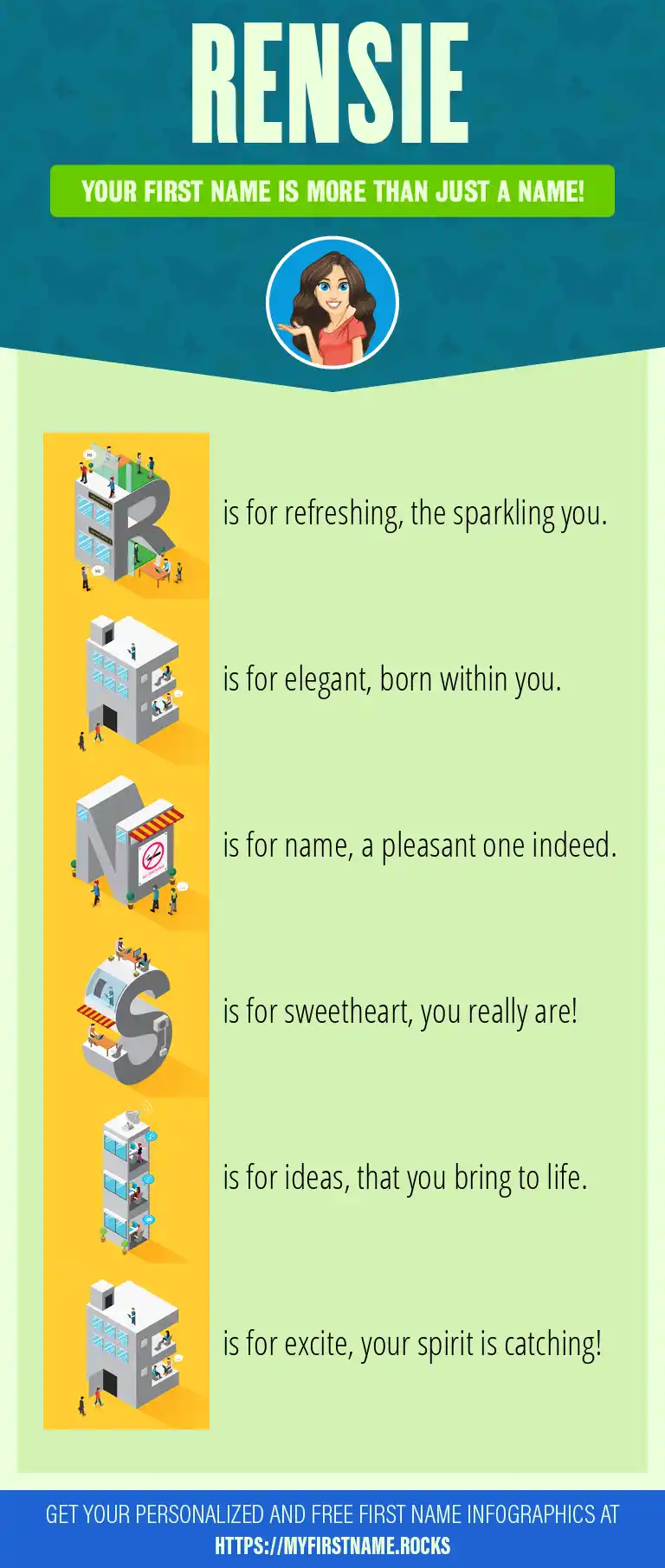 RENSIE

YOUR FIRST NAME IS MORE THAN JUST A NAME!

R is for refreshing, the sparkling you.

E is for elegant, born within you.

N is for name, a pleasant one indeed.

S is for sweetheart, you really are!

I is for ideas, that you bring to life.

E is for excite, your spirit is catching!

GET YOUR PERSONALIZED AND FREE FIRST NAME INFOGRAPHICS AT HTTPS://MYFIRSTNAME.ROCKS