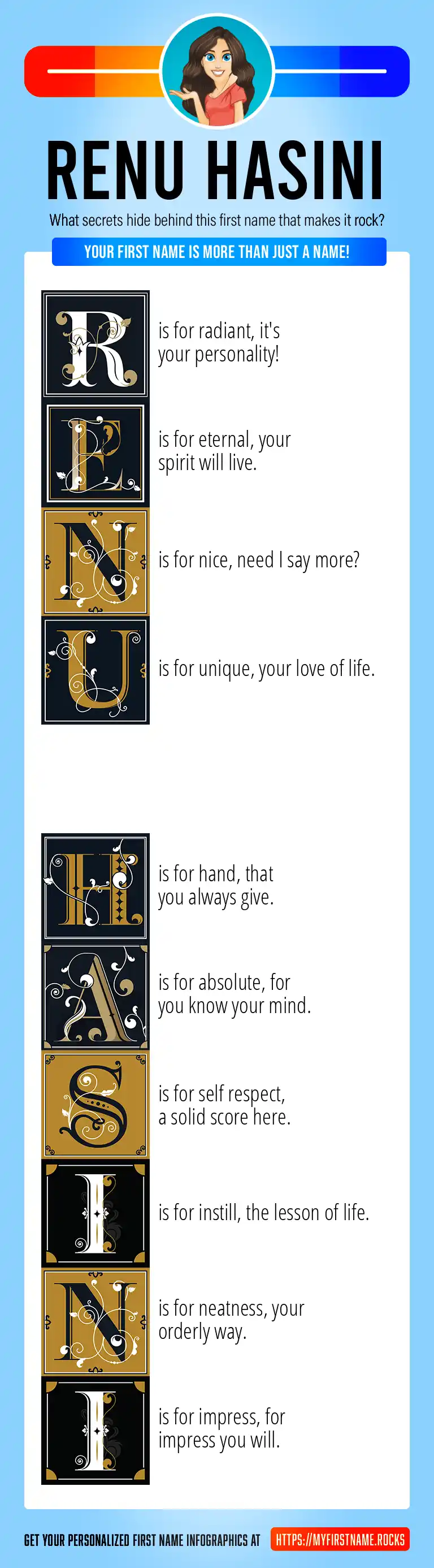 RENU HASINI

What secrets hide behind this first name that makes it rock?

YOUR FIRST NAME IS MORE THAN JUST A NAME!

R is for radiant, it's your personality!

E is for eternal, your spirit will live.

N is for nice, need I say more?

U is for unique, your love of life.

H is for hand, that you always give.

A is for absolute, for you know your mind.

S is for self respect, a solid score here.

I is for instill, the lesson of life.

N is for neatness, your orderly way.

I is for impress, for impress you will.

GET YOUR PERSONALIZED FIRST NAME INFOGRAPHICS AT HTTPS://MYFIRSTNAME.ROCKS