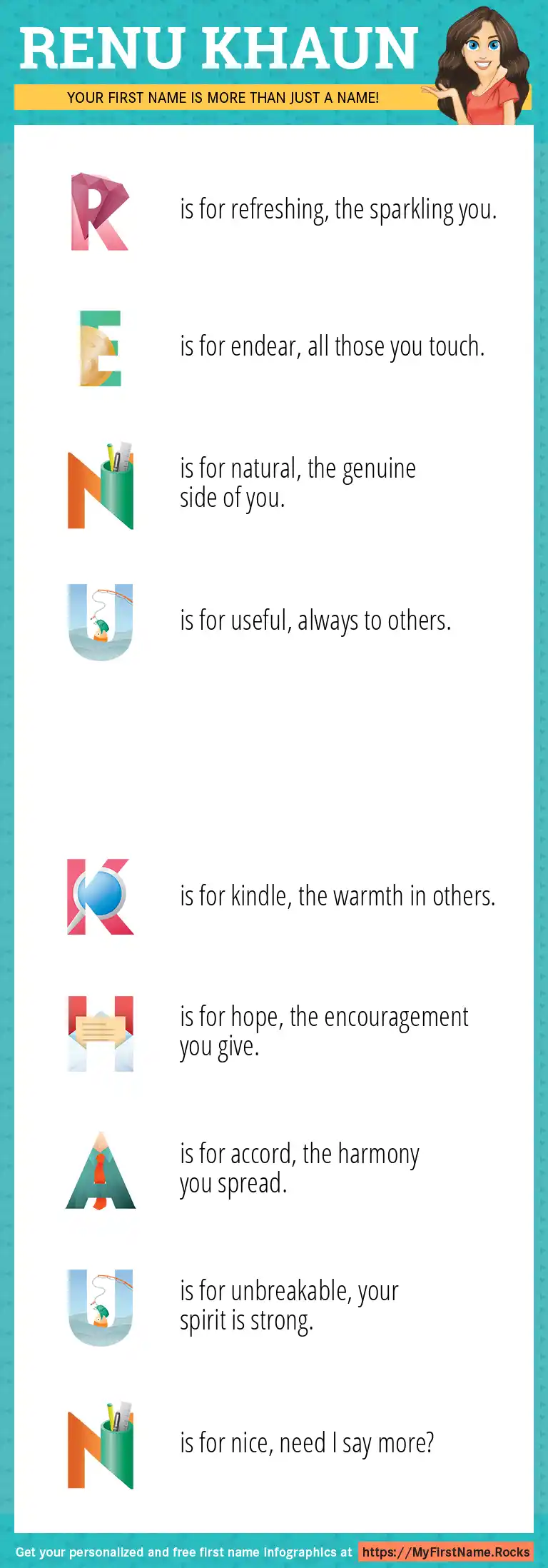 RENU KHAUN

YOUR FIRST NAME IS MORE THAN JUST A NAME!

R is for refreshing, the sparkling you.

E is for endear, all those you touch.

N is for natural, the genuine side of you.

U is for useful, always to others.

K is for kindle, the warmth in others.

H is for hope, the encouragement you give.

A is for accord, the harmony you spread.

U is for unbreakable, your spirit is strong.

N is for nice, need I say more?

Get your personalized and free first name infographics at https://MyFirstName.Rocks