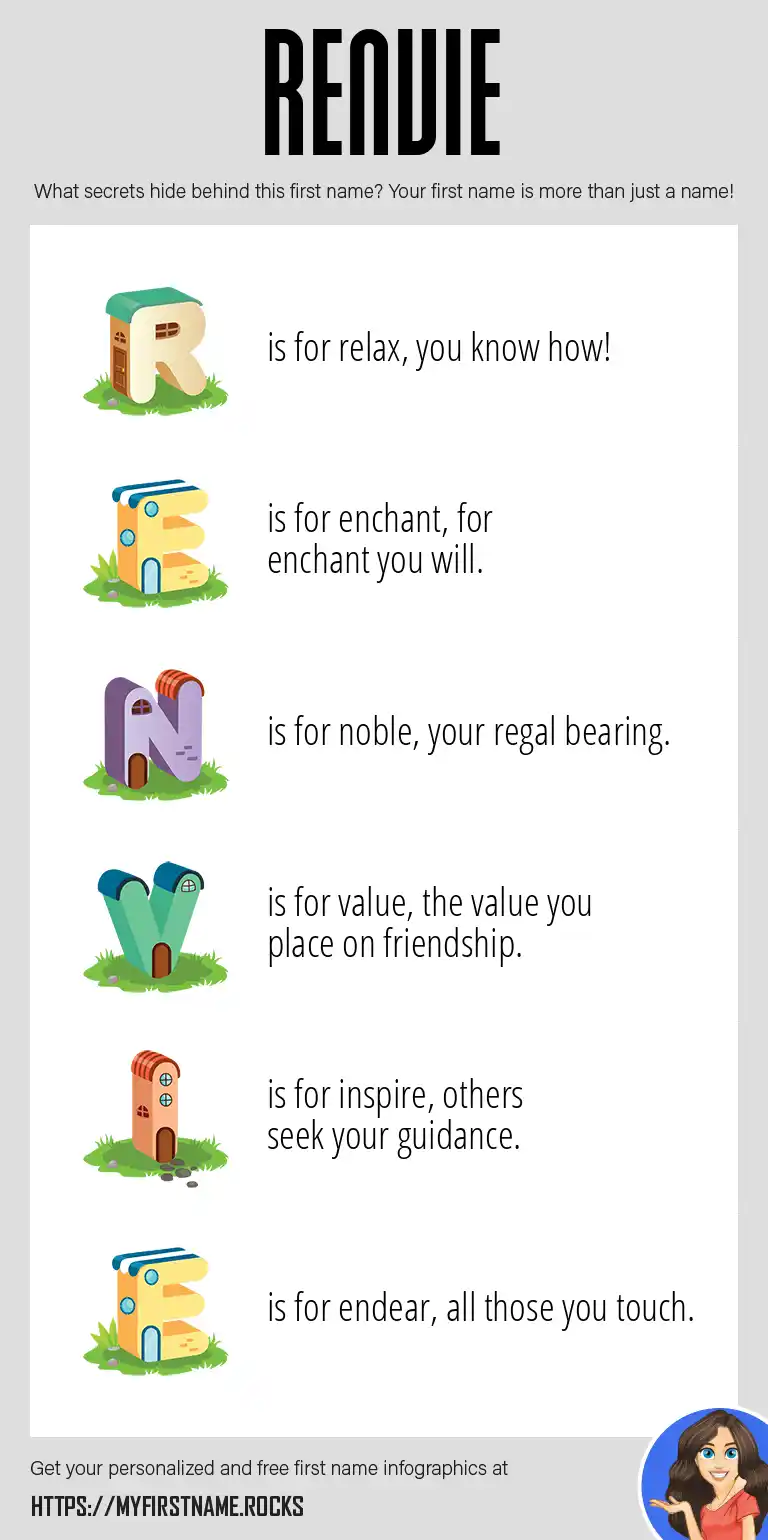 RENVIE

What secrets hide behind this first name? Your first name is more than just a name!

R is for relax, you know how!

E is for enchant, for enchant you will.

N is for noble, your regal bearing.

V is for value, the value you place on friendship.

I is for inspire, others seek your guidance.

E is for endear, all those you touch.

Get your personalized and free first name infographics at

HTTPS://MYFIRSTNAME.ROCKS