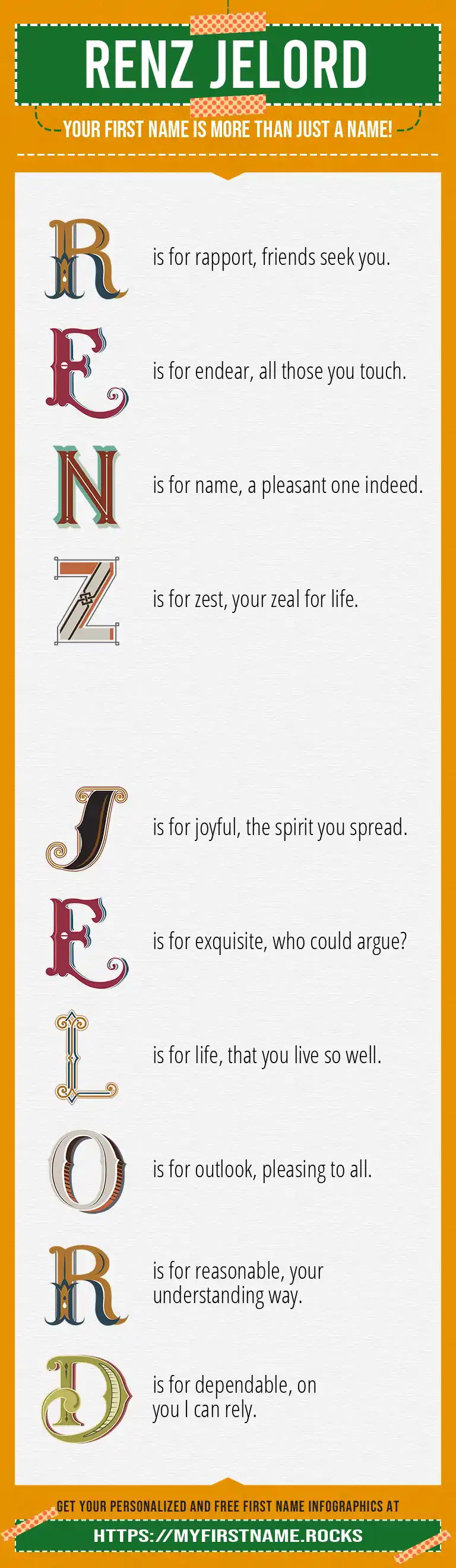 RENZ JELORD

YOUR FIRST NAME IS MORE THAN JUST A NAME!

R is for rapport, friends seek you.

E is for endear, all those you touch.

N is for name, a pleasant one indeed.

Z is for zest, your zeal for life.

J is for joyful, the spirit you spread.

E is for exquisite, who could argue?

L is for life, that you live so well.

O is for outlook, pleasing to all.

R is for reasonable, your understanding way.

D is for dependable, on you I can rely.

GET YOUR PERSONALIZED AND FREE FIRST NAME INFOGRAPHICS AT

HTTPS://MYFIRSTNAME.ROCKS