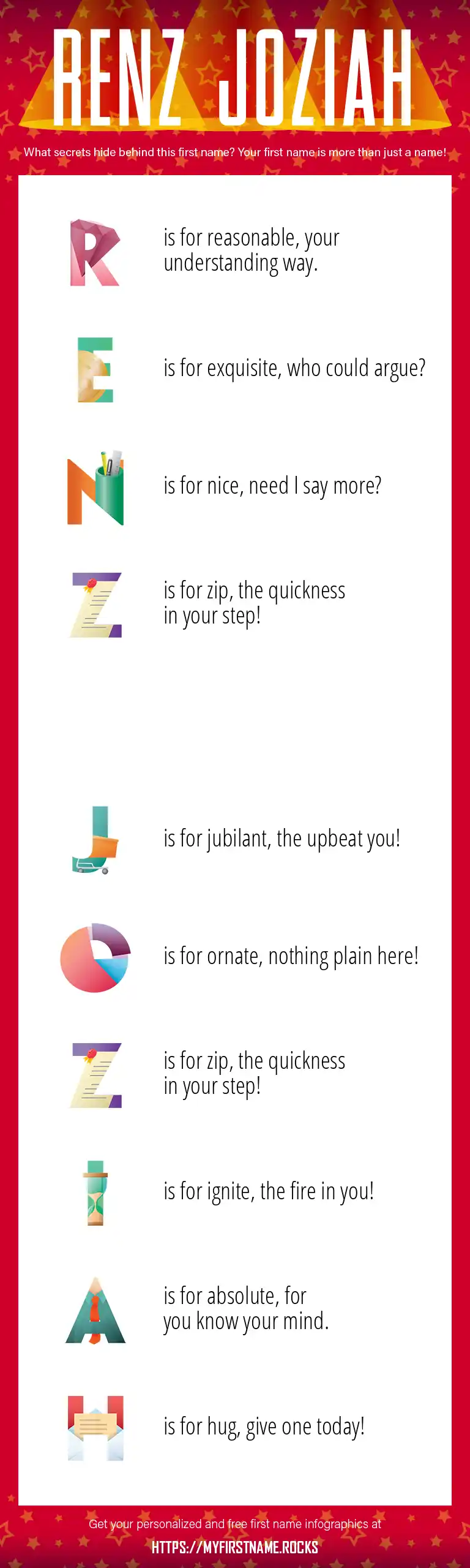 RENZ JOZIAH

What secrets hide behind this first name? Your first name is more than just a name!

R is for reasonable, your understanding way.

E is for exquisite, who could argue?

N is for nice, need I say more?

Z is for zip, the quickness in your step!

J is for jubilant, the upbeat you!

O is for ornate, nothing plain here!

Z is for zip, the quickness in your step!

I is for ignite, the fire in you!

A is for absolute, for you know your mind.

H is for hug, give one today!

Get your personalized and free first name infographics at

HTTPS://MYFIRSTNAME.ROCKS