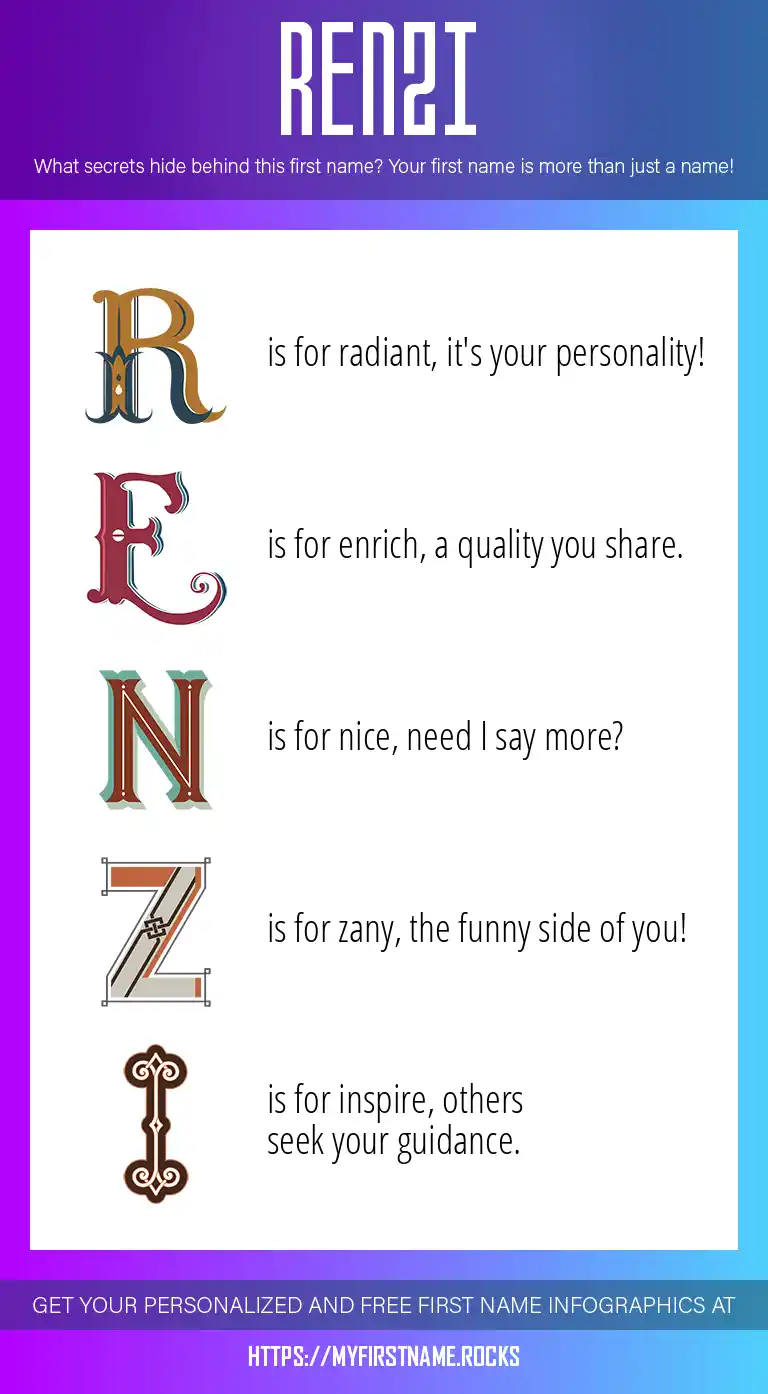 RENZI

What secrets hide behind this first name? Your first name is more than just a name!

R is for radiant, it's your personality!

E is for enrich, a quality you share.

N is for nice, need I say more?

Z is for zany, the funny side of you!

I is for inspire, others seek your guidance.

GET YOUR PERSONALIZED AND FREE FIRST NAME INFOGRAPHICS AT

HTTPS://MYFIRSTNAME.ROCKS