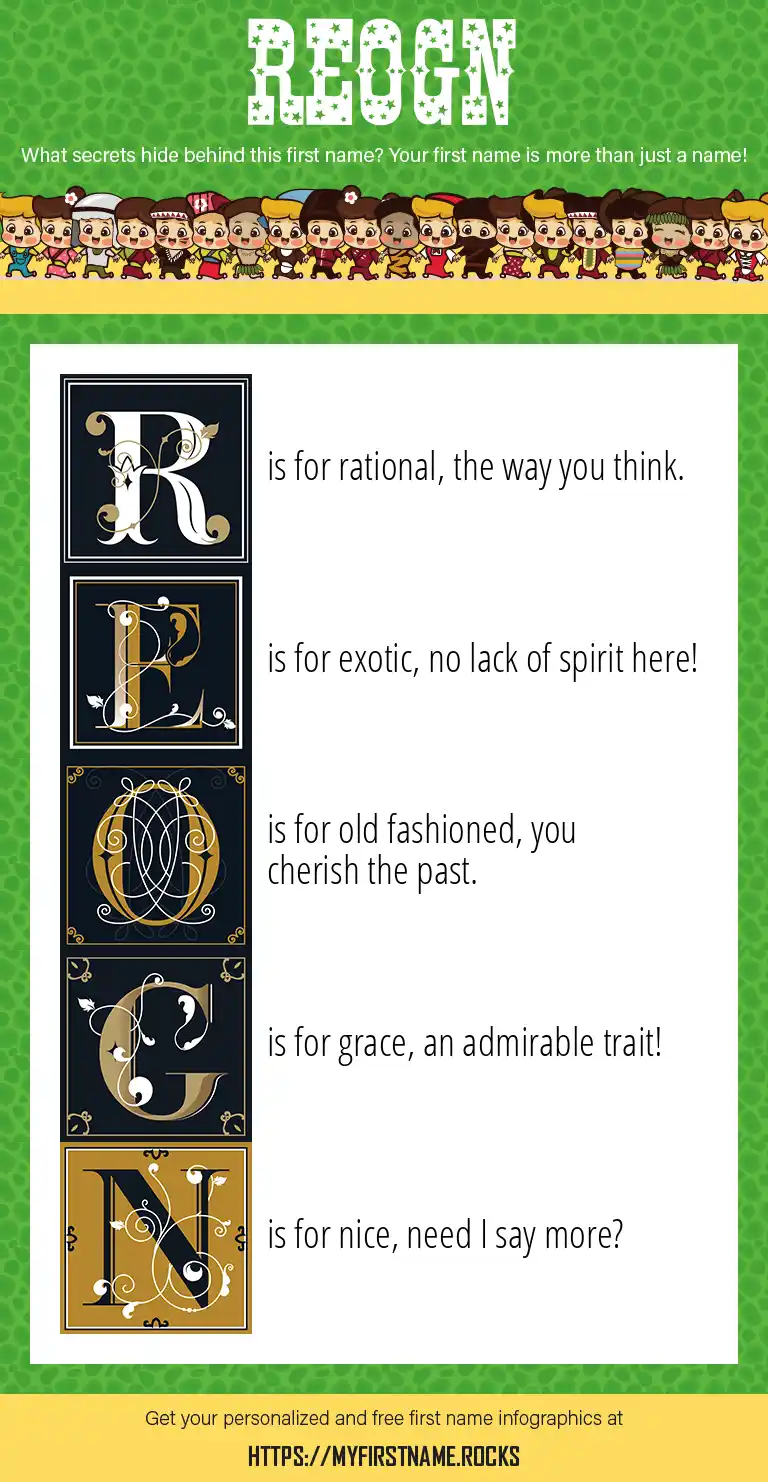 REOGN

What secrets hide behind this first name? Your first name is more than just a name!

R is for rational, the way you think.

E is for exotic, no lack of spirit here!

O is for old fashioned, you cherish the past.

G is for grace, an admirable trait!

N is for nice, need I say more?

Get your personalized and free first name infographics at

HTTPS://MYFIRSTNAME.ROCKS