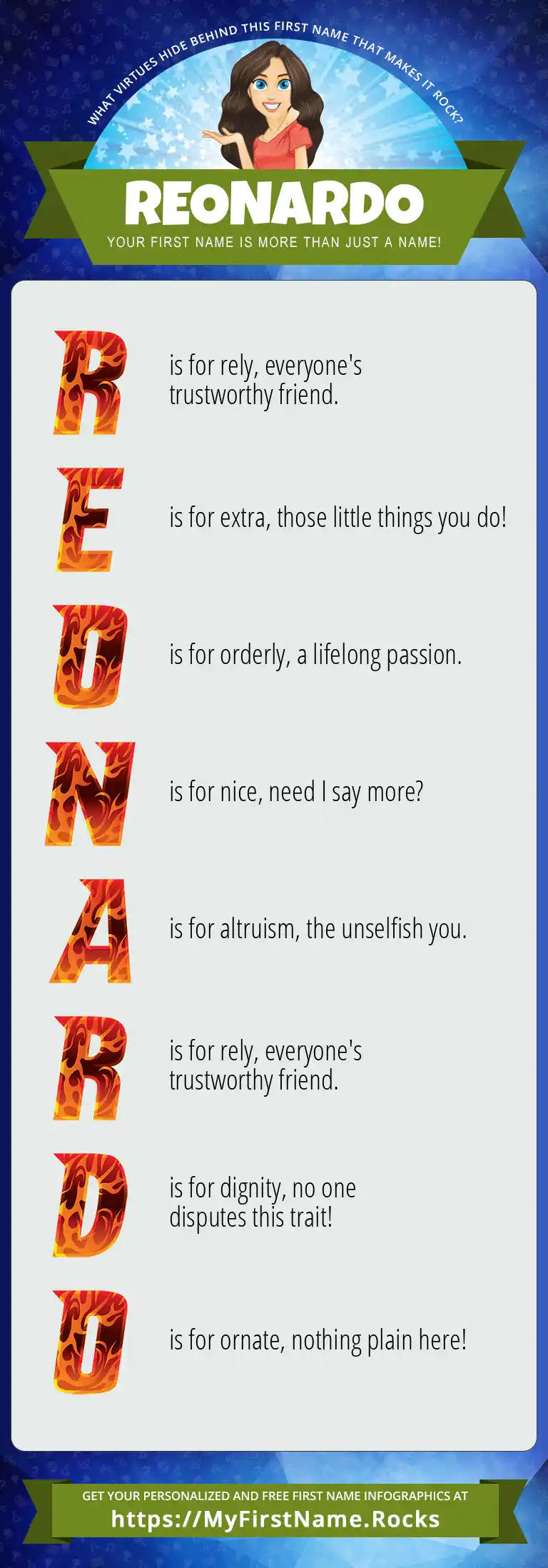 WHAT VIRTUES HIDE BEHIND THIS FIRST NAME THAT MAKES IT ROCK?

REONARDO

YOUR FIRST NAME IS MORE THAN JUST A NAME!

R is for rely, everyone's trustworthy friend.

E is for extra, those little things you do!

O is for orderly, a lifelong passion.

N is for nice, need I say more?

A is for altruism, the unselfish you.

R is for rely, everyone's trustworthy friend.

D is for dignity, no one disputes this trait!

O is for ornate, nothing plain here!

GET YOUR PERSONALIZED AND FREE FIRST NAME INFOGRAPHICS AT
https://MyFirstName.Rocks