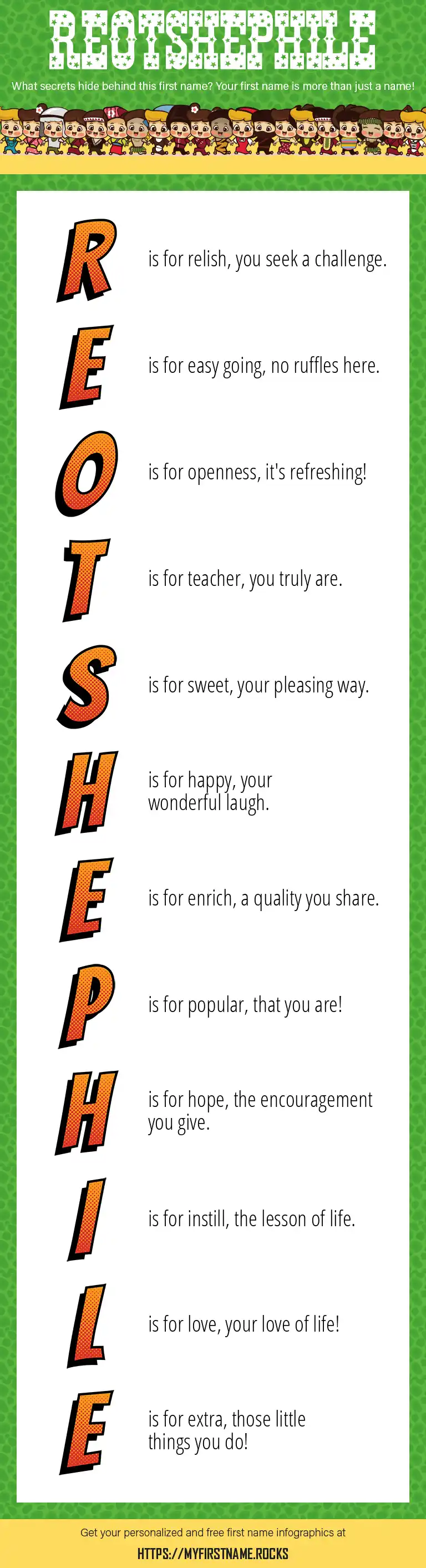 REOTSHEPHILE

What secrets hide behind this first name? Your first name is more than just a name!

R is for relish, you seek a challenge.

E is for easy going, no ruffles here.

O is for openness, it's refreshing!

T is for teacher, you truly are.

S is for sweet, your pleasing way.

H is for happy, your wonderful laugh.

E is for enrich, a quality you share.

P is for popular, that you are!

H is for hope, the encouragement you give.

I is for instill, the lesson of life.

L is for love, your love of life!

E is for extra, those little things you do!

Get your personalized and free first name infographics at

HTTPS://MYFIRSTNAME.ROCKS