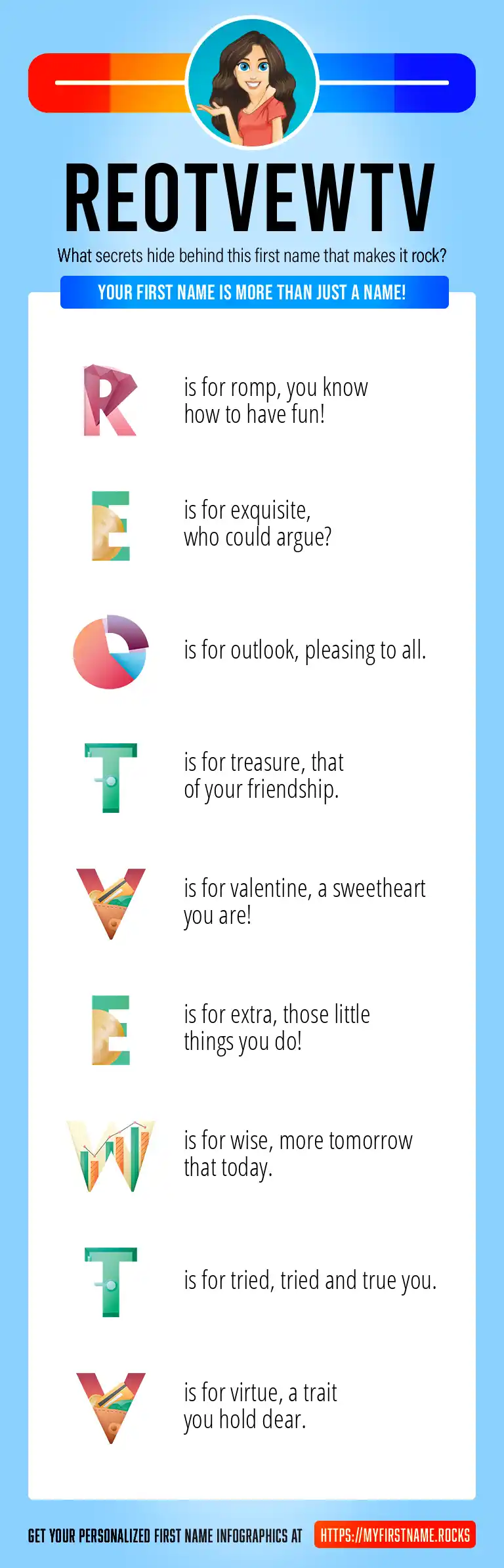 REOTVEWTV

What secrets hide behind this first name that makes it rock?

YOUR FIRST NAME IS MORE THAN JUST A NAME!

R is for romp, you know how to have fun!

E is for exquisite, who could argue?

O is for outlook, pleasing to all.

T is for treasure, that of your friendship.

V is for valentine, a sweetheart you are!

E is for extra, those little things you do!

W is for wise, more tomorrow that today.

T is for tried, tried and true you.

V is for virtue, a trait you hold dear.

GET YOUR PERSONALIZED FIRST NAME INFOGRAPHICS AT HTTPS://MYFIRSTNAME.ROCKS