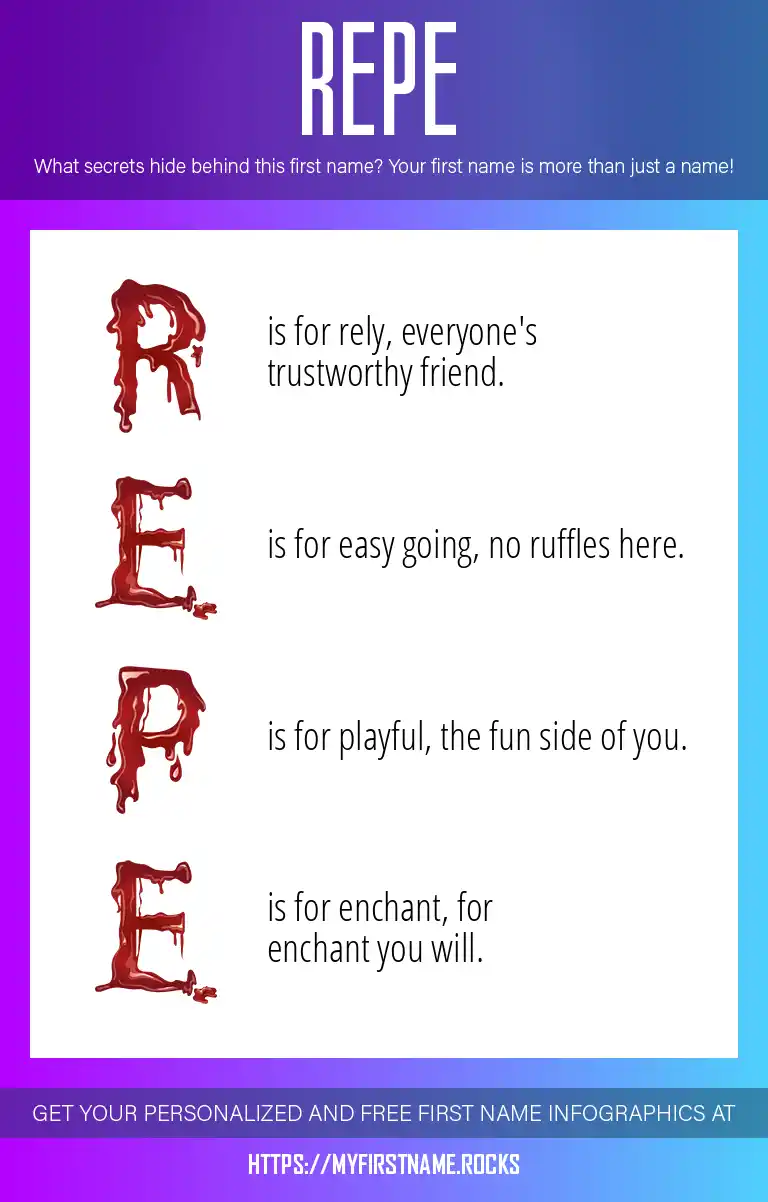 REPE

What secrets hide behind this first name? Your first name is more than just a name!

R is for rely, everyone's trustworthy friend.

E is for easy going, no ruffles here.

P is for playful, the fun side of you.

E is for enchant, for enchant you will.

GET YOUR PERSONALIZED AND FREE FIRST NAME INFOGRAPHICS AT

HTTPS://MYFIRSTNAME.ROCKS