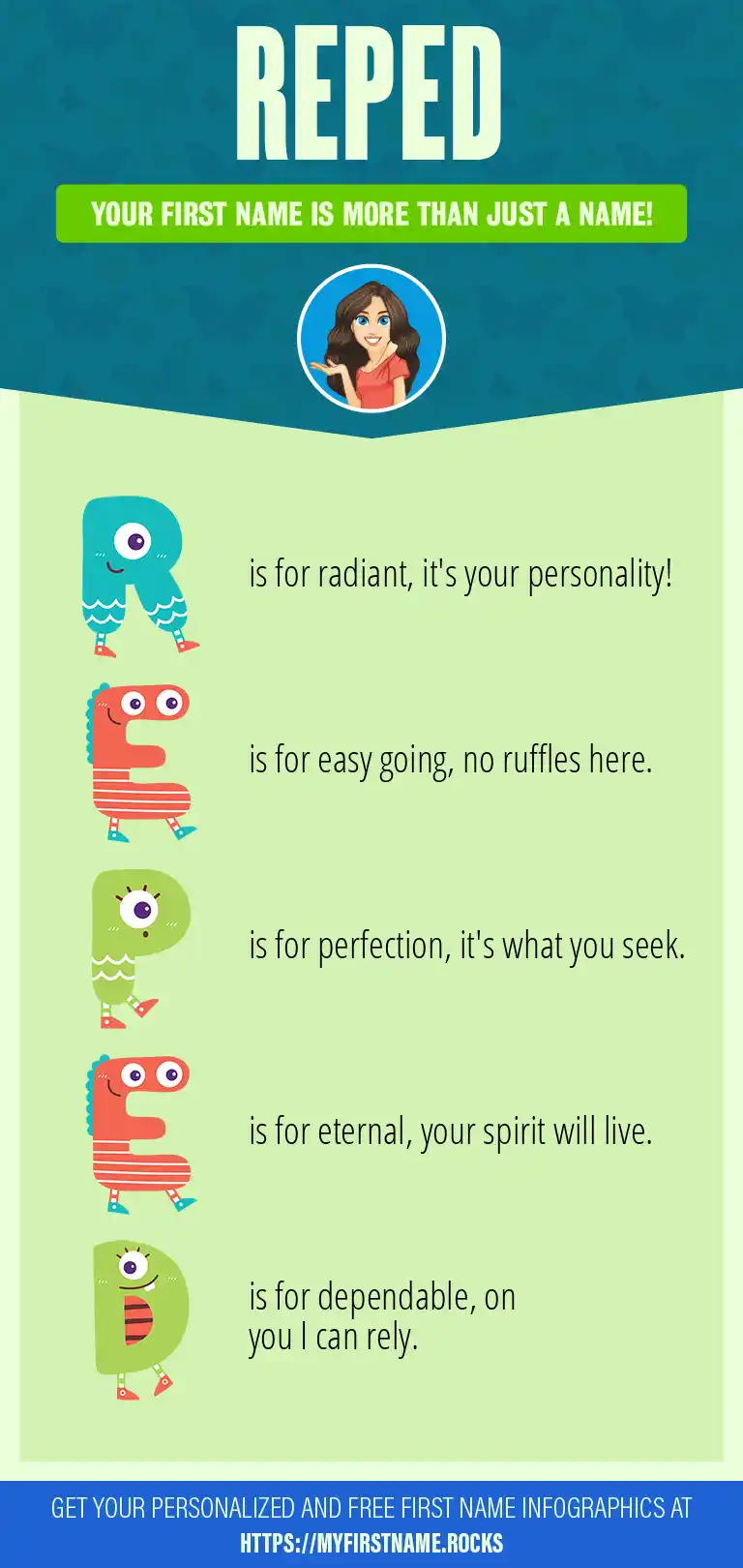 REPED

YOUR FIRST NAME IS MORE THAN JUST A NAME!

R is for radiant, it's your personality!

E is for easy going, no ruffles here.

P is for perfection, it's what you seek.

E is for eternal, your spirit will live.

D is for dependable, on you I can rely.

GET YOUR PERSONALIZED AND FREE FIRST NAME INFOGRAPHICS AT HTTPS://MYFIRSTNAME.ROCKS