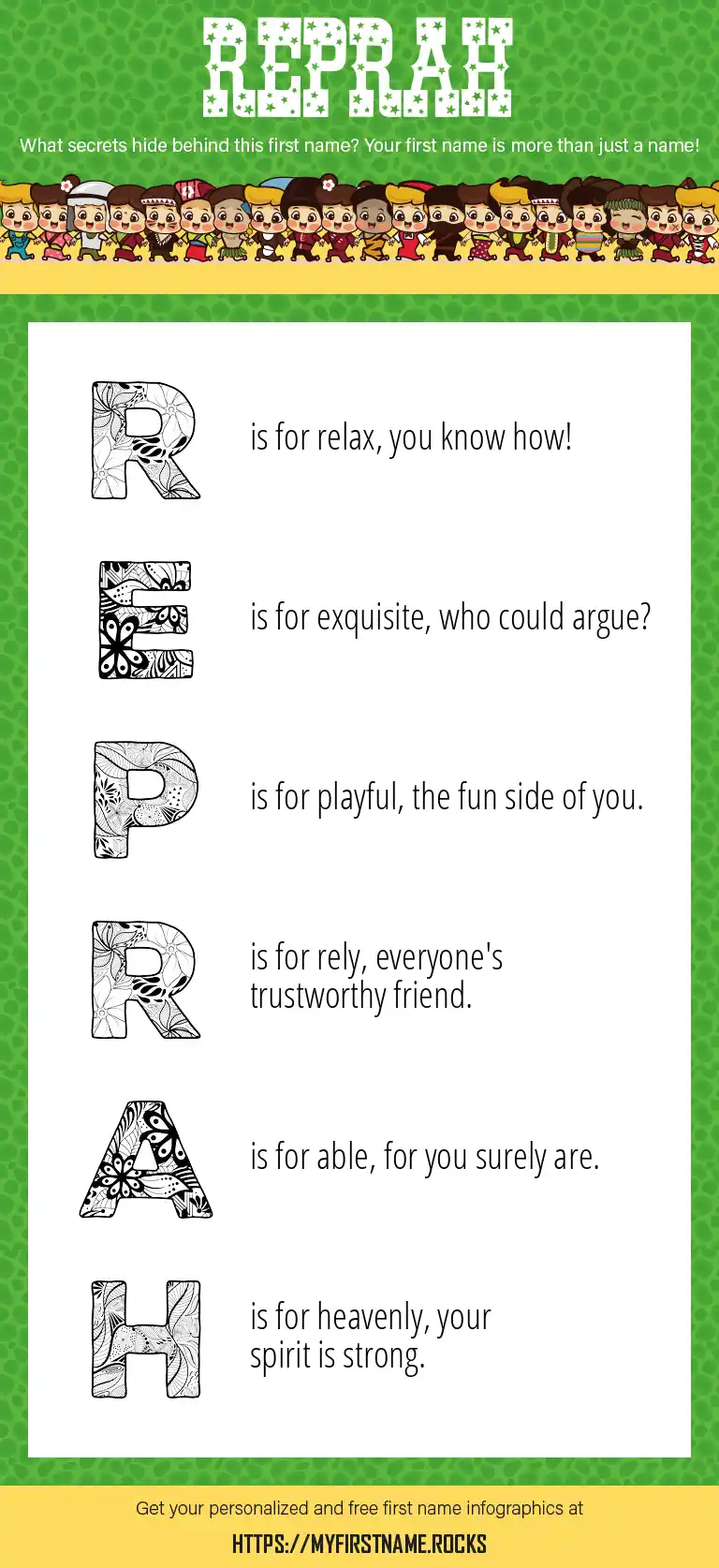 REPRAH

What secrets hide behind this first name? Your first name is more than just a name!

R is for relax, you know how!

E is for exquisite, who could argue?

P is for playful, the fun side of you.

R is for rely, everyone's trustworthy friend.

A is for able, for you surely are.

H is for heavenly, your spirit is strong.

Get your personalized and free first name infographics at

HTTPS://MYFIRSTNAME.ROCKS