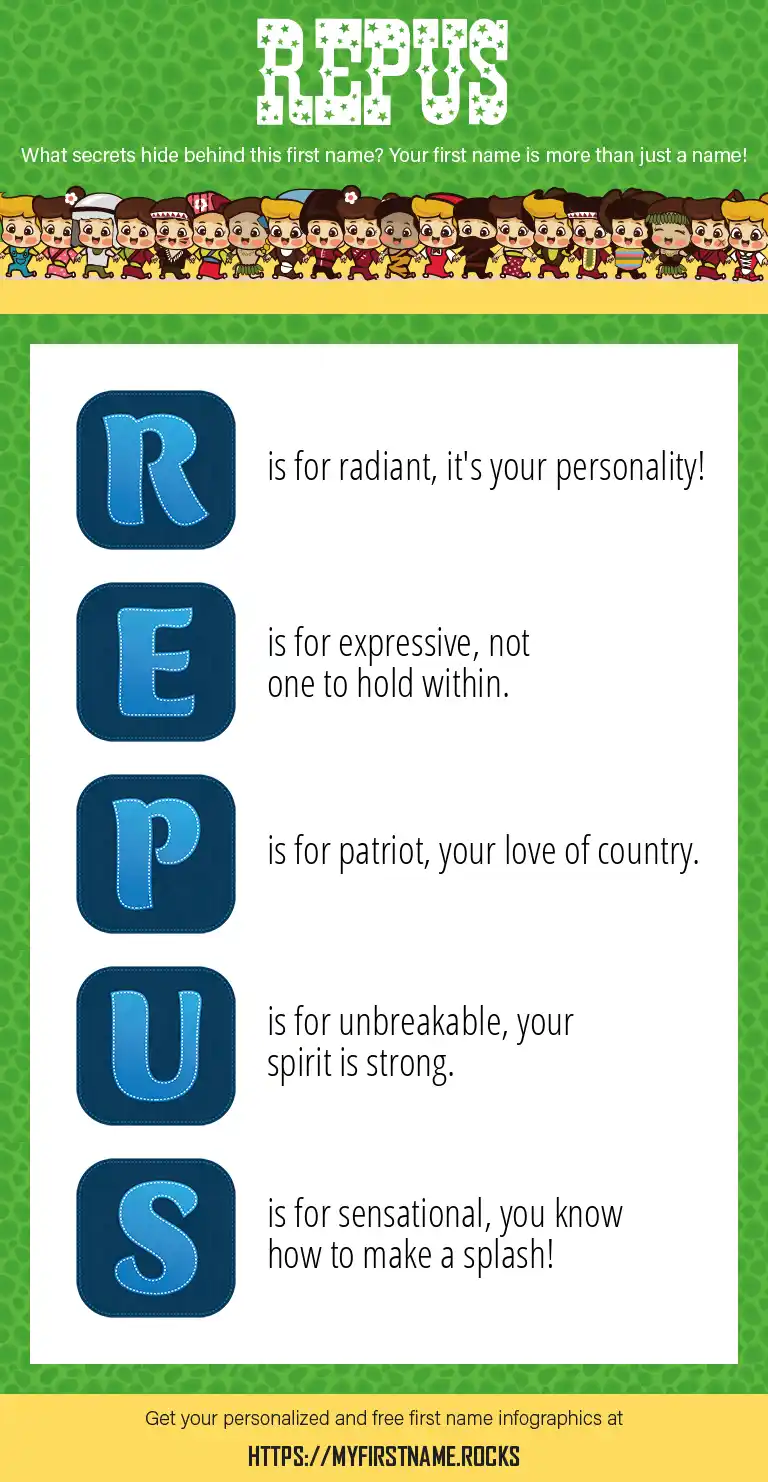 REPUS

What secrets hide behind this first name? Your first name is more than just a name!

R is for radiant, it's your personality!

E is for expressive, not one to hold within.

P is for patriot, your love of country.

U is for unbreakable, your spirit is strong.

S is for sensational, you know how to make a splash!

Get your personalized and free first name infographics at

HTTPS://MYFIRSTNAME.ROCKS