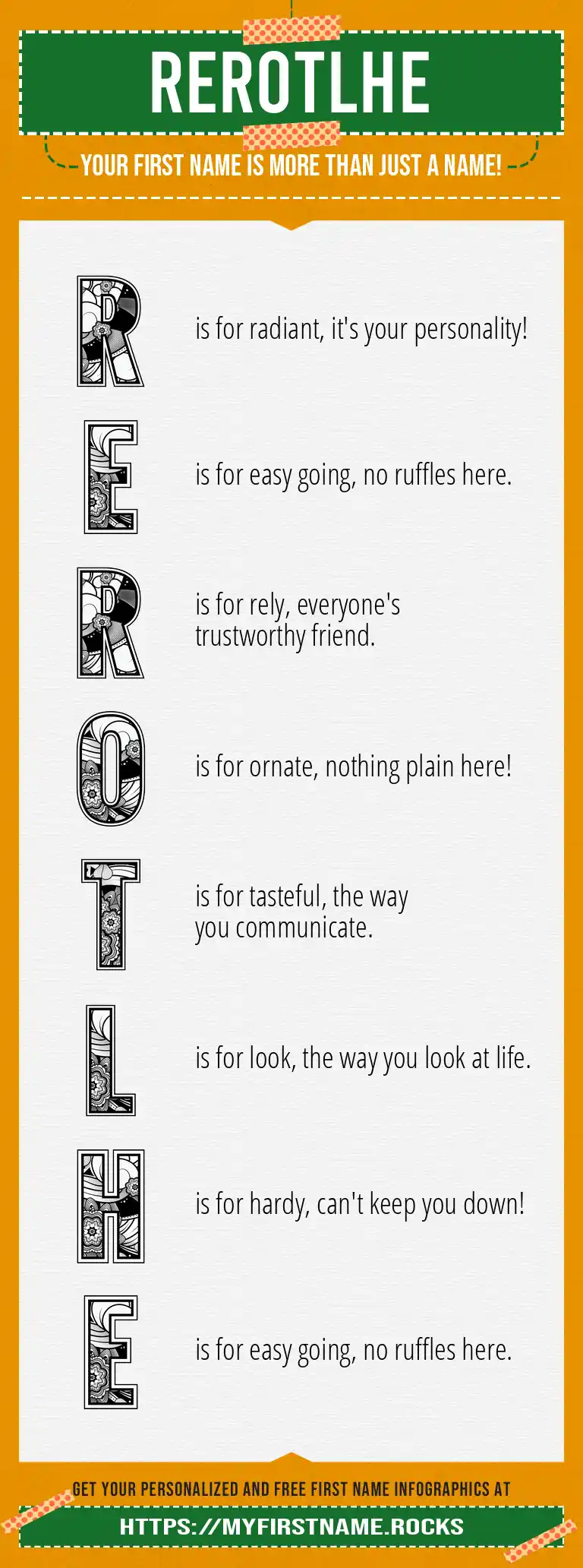 REROTLHE

YOUR FIRST NAME IS MORE THAN JUST A NAME!

R is for radiant, it's your personality!

E is for easy going, no ruffles here.

R is for rely, everyone's trustworthy friend.

O is for ornate, nothing plain here!

T is for tasteful, the way you communicate.

L is for look, the way you look at life.

H is for hardy, can't keep you down!

E is for easy going, no ruffles here.

GET YOUR PERSONALIZED AND FREE FIRST NAME INFOGRAPHICS AT

HTTPS://MYFIRSTNAME.ROCKS