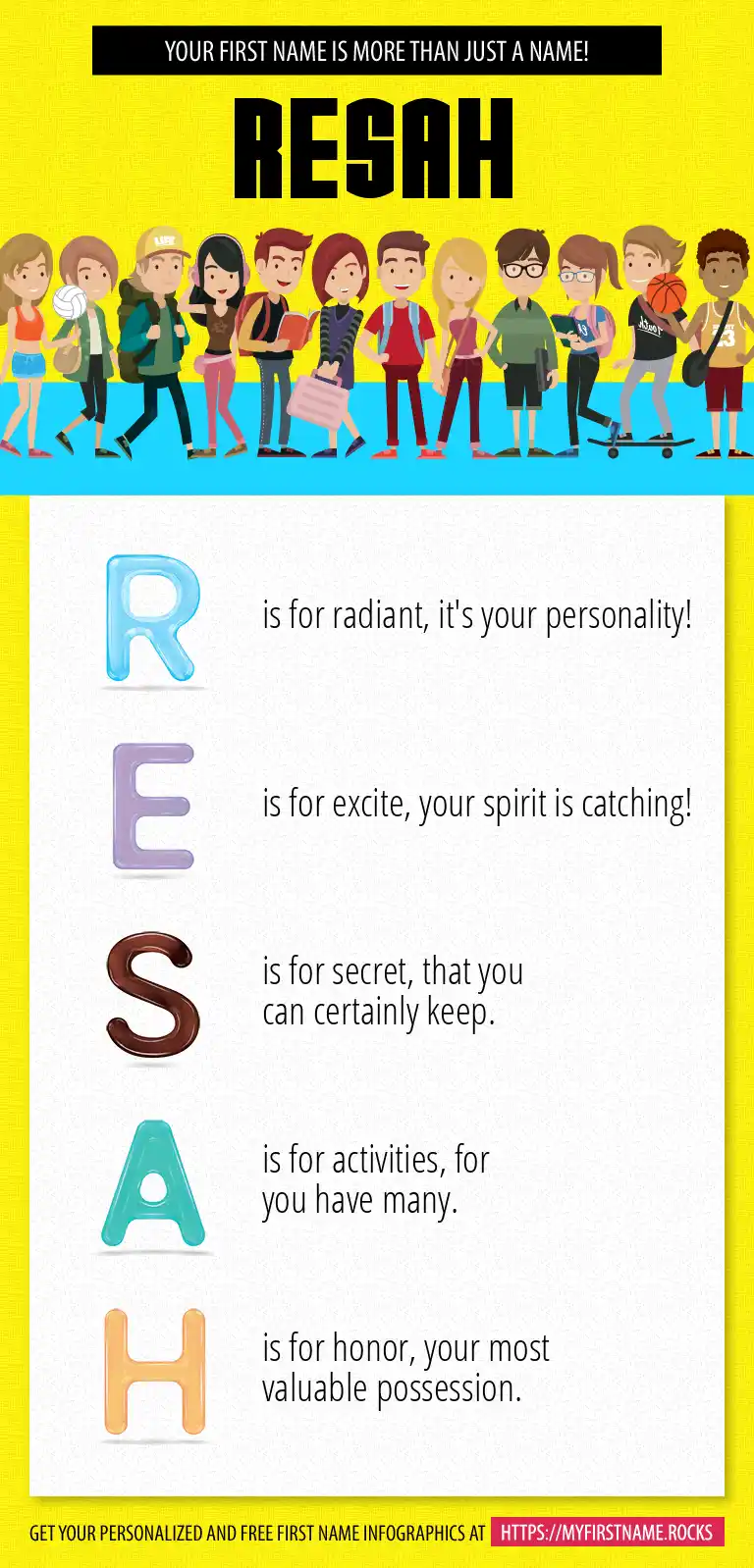 YOUR FIRST NAME IS MORE THAN JUST A NAME!

RESAH

R is for radiant, it's your personality!

E is for excite, your spirit is catching!

S is for secret, that you can certainly keep.

A is for activities, for you have many.

H is for honor, your most valuable possession.

GET YOUR PERSONALIZED AND FREE FIRST NAME INFOGRAPHICS AT HTTPS://MYFIRSTNAME.ROCKS