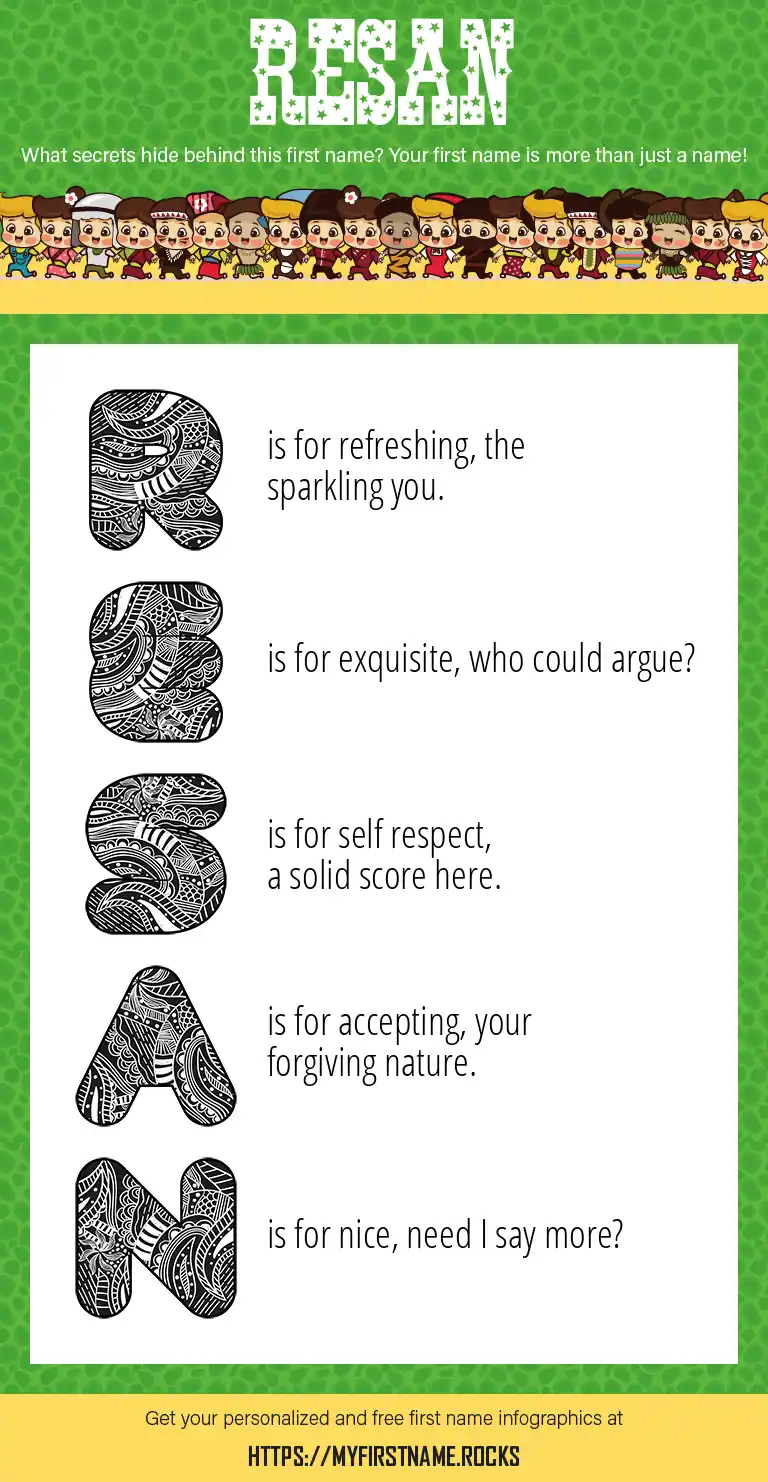 RESAN

What secrets hide behind this first name? Your first name is more than just a name!

R is for refreshing, the sparkling you.

E is for exquisite, who could argue?

S is for self respect, a solid score here.

A is for accepting, your forgiving nature.

N is for nice, need I say more?

Get your personalized and free first name infographics at

HTTPS://MYFIRSTNAME.ROCKS