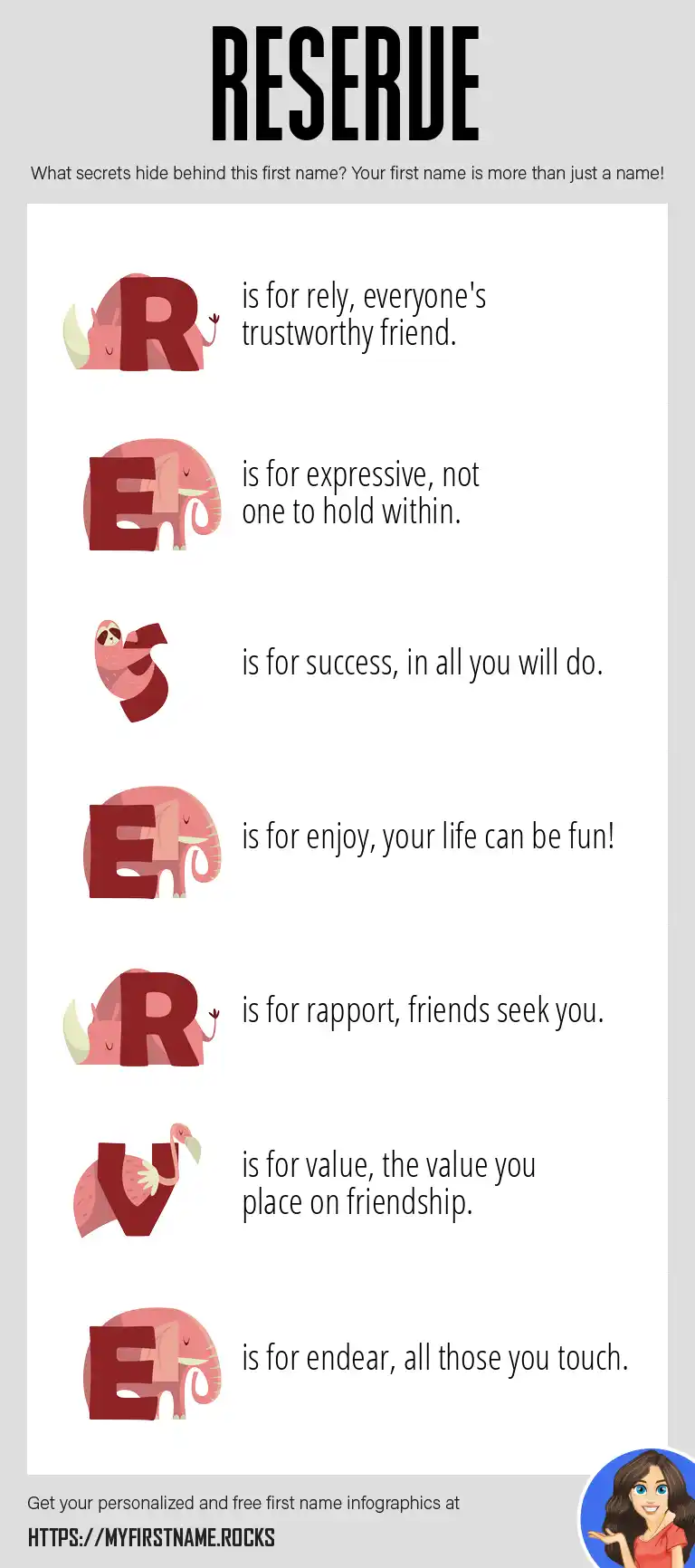 RESERVE

What secrets hide behind this first name? Your first name is more than just a name!

R is for rely, everyone's trustworthy friend.

E is for expressive, not one to hold within.

S is for success, in all you will do.

E is for enjoy, your life can be fun!

R is for rapport, friends seek you.

V is for value, the value you place on friendship.

E is for endear, all those you touch.

Get your personalized and free first name infographics at

HTTPS://MYFIRSTNAME.ROCKS