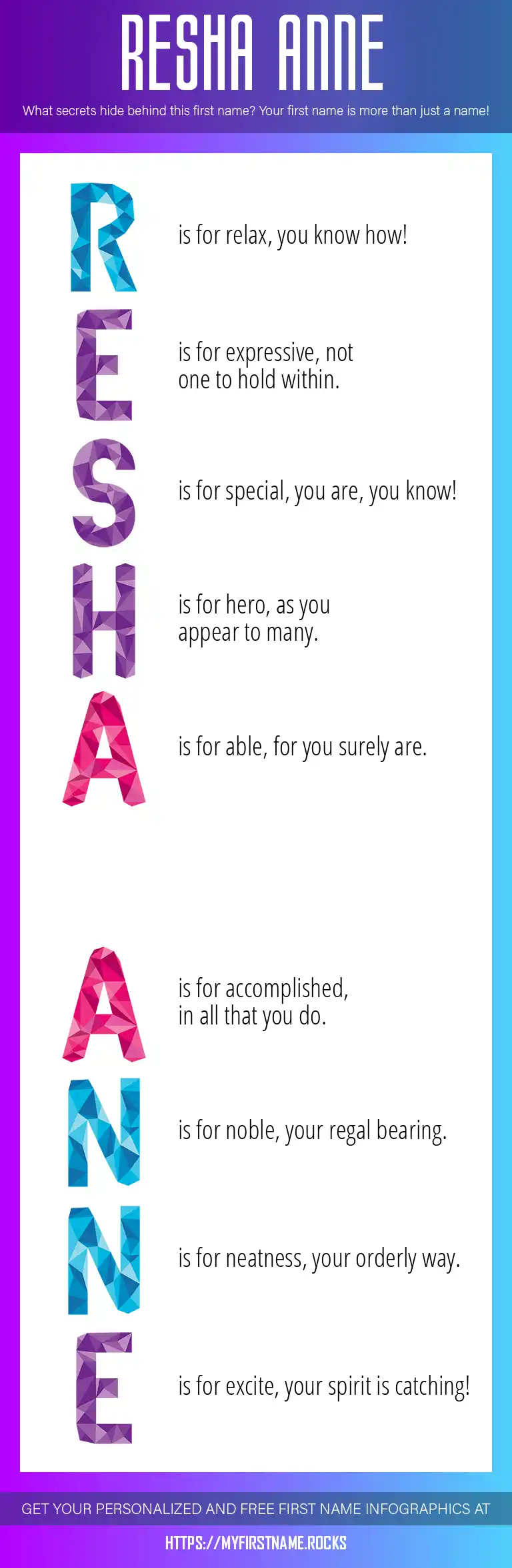 RESHA ANNE

What secrets hide behind this first name? Your first name is more than just a name!

R is for relax, you know how!

E is for expressive, not one to hold within.

S is for special, you are, you know!

H is for hero, as you appear to many.

A is for able, for you surely are.

A is for accomplished, in all that you do.

N is for noble, your regal bearing.

N is for neatness, your orderly way.

E is for excite, your spirit is catching!

GET YOUR PERSONALIZED AND FREE FIRST NAME INFOGRAPHICS AT

HTTPS://MYFIRSTNAME.ROCKS