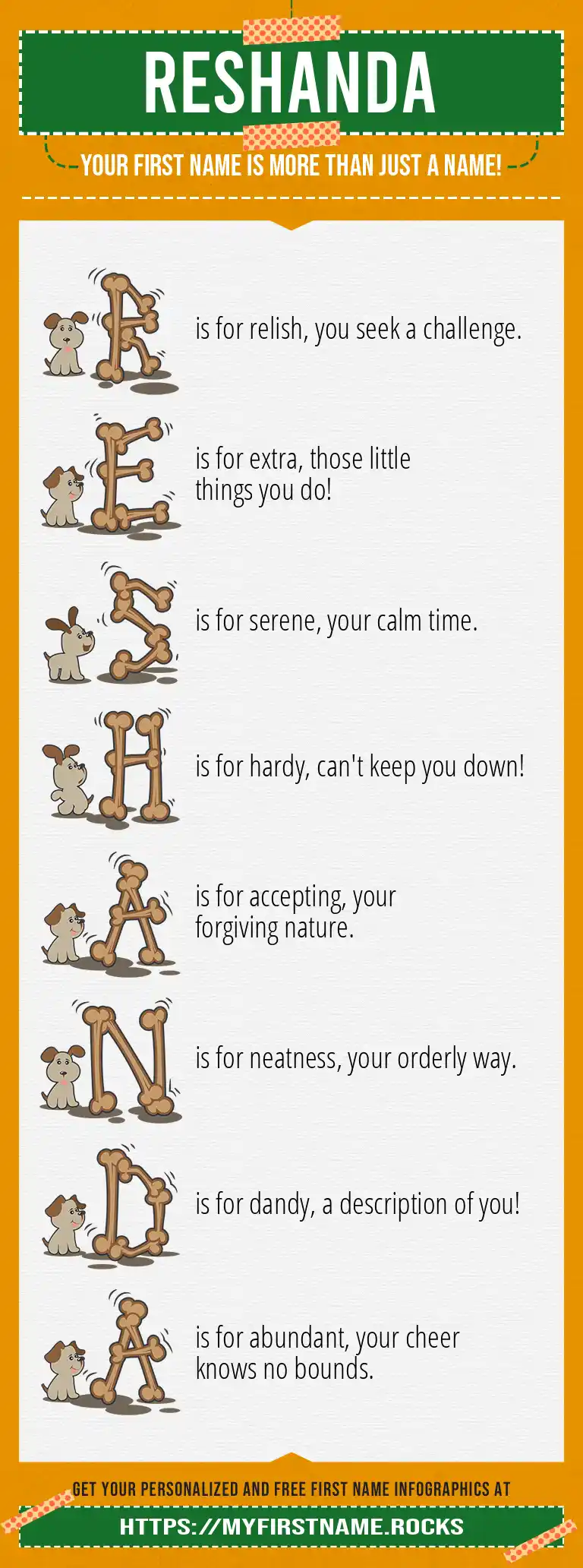 RESHANDA

YOUR FIRST NAME IS MORE THAN JUST A NAME!

R is for relish, you seek a challenge.

E is for extra, those little things you do!

S is for serene, your calm time.

H is for hardy, can't keep you down!

A is for accepting, your forgiving nature.

N is for neatness, your orderly way.

D is for dandy, a description of you!

A is for abundant, your cheer knows no bounds.

GET YOUR PERSONALIZED AND FREE FIRST NAME INFOGRAPHICS AT

HTTPS://MYFIRSTNAME.ROCKS