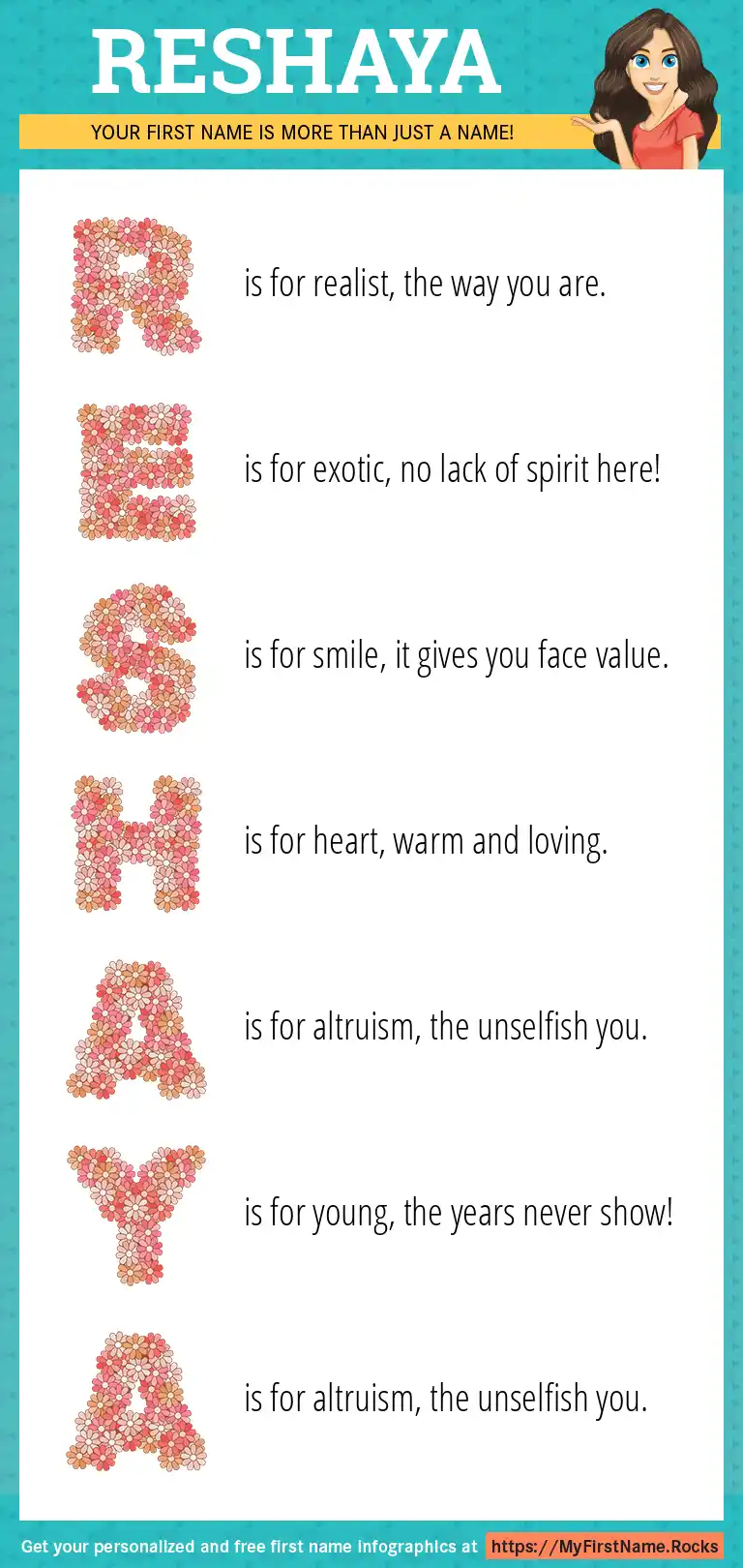 RESHAYA

YOUR FIRST NAME IS MORE THAN JUST A NAME!

R is for realist, the way you are.

E is for exotic, no lack of spirit here!

S is for smile, it gives you face value.

H is for heart, warm and loving.

A is for altruism, the unselfish you.

Y is for young, the years never show!

A is for altruism, the unselfish you.

Get your personalized and free first name infographics at https://MyFirstName.Rocks