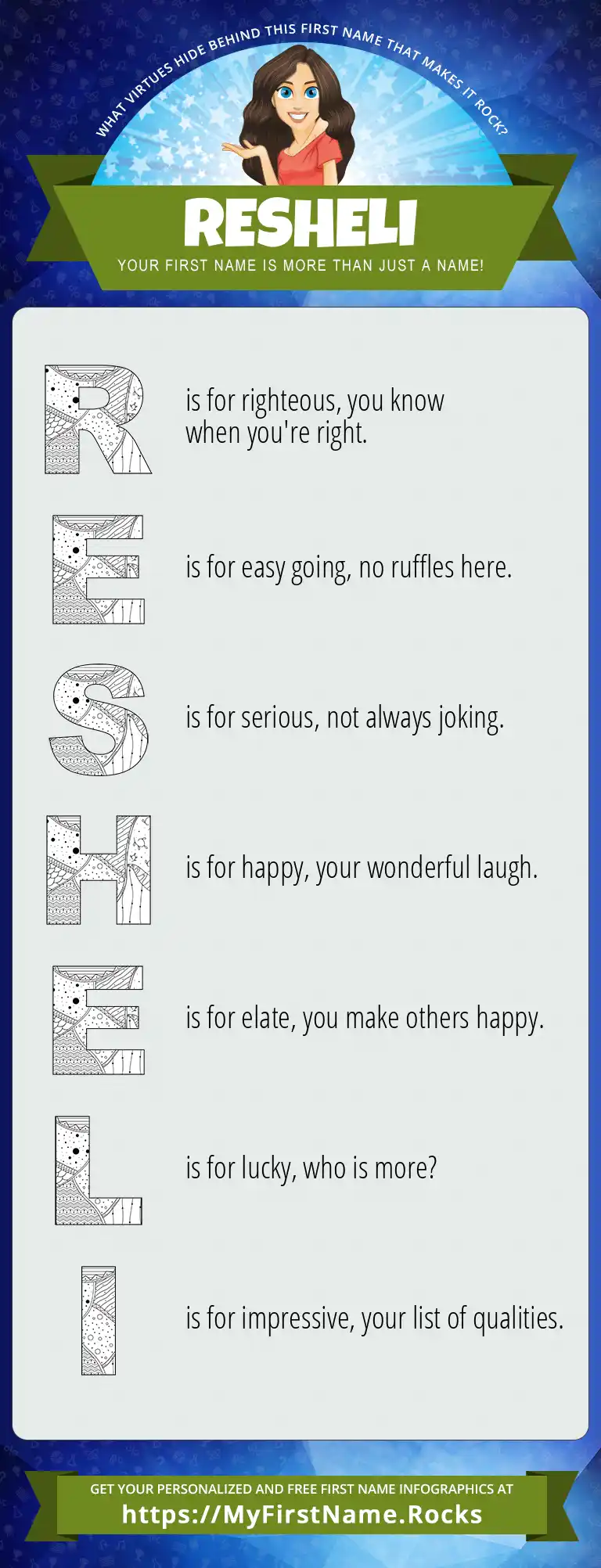 WHAT VIRTUES HIDE BEHIND THIS FIRST NAME THAT MAKES IT ROCK?

RESHELI

YOUR FIRST NAME IS MORE THAN JUST A NAME!

R is for righteous, you know when you're right.

E is for easy going, no ruffles here.

S is for serious, not always joking.

H is for happy, your wonderful laugh.

E is for elate, you make others happy.

L is for lucky, who is more?

I is for impressive, your list of qualities.

GET YOUR PERSONALIZED AND FREE FIRST NAME INFOGRAPHICS AT
https://MyFirstName.Rocks