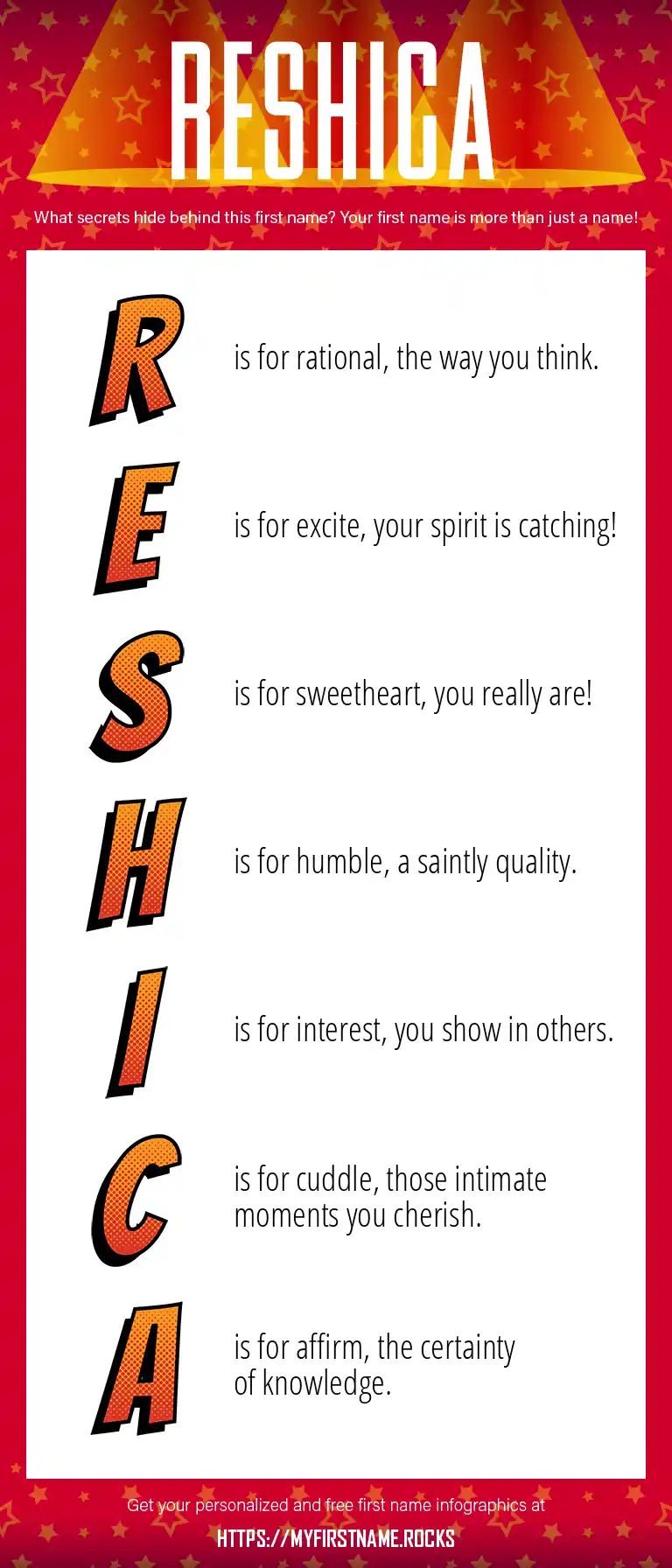 RESHICA

What secrets hide behind this first name? Your first name is more than just a name!

R is for rational, the way you think.

E is for excite, your spirit is catching!

S is for sweetheart, you really are!

H is for humble, a saintly quality.

I is for interest, you show in others.

C is for cuddle, those intimate moments you cherish.

A is for affirm, the certainty of knowledge.

Get your personalized and free first name infographics at

HTTPS://MYFIRSTNAME.ROCKS