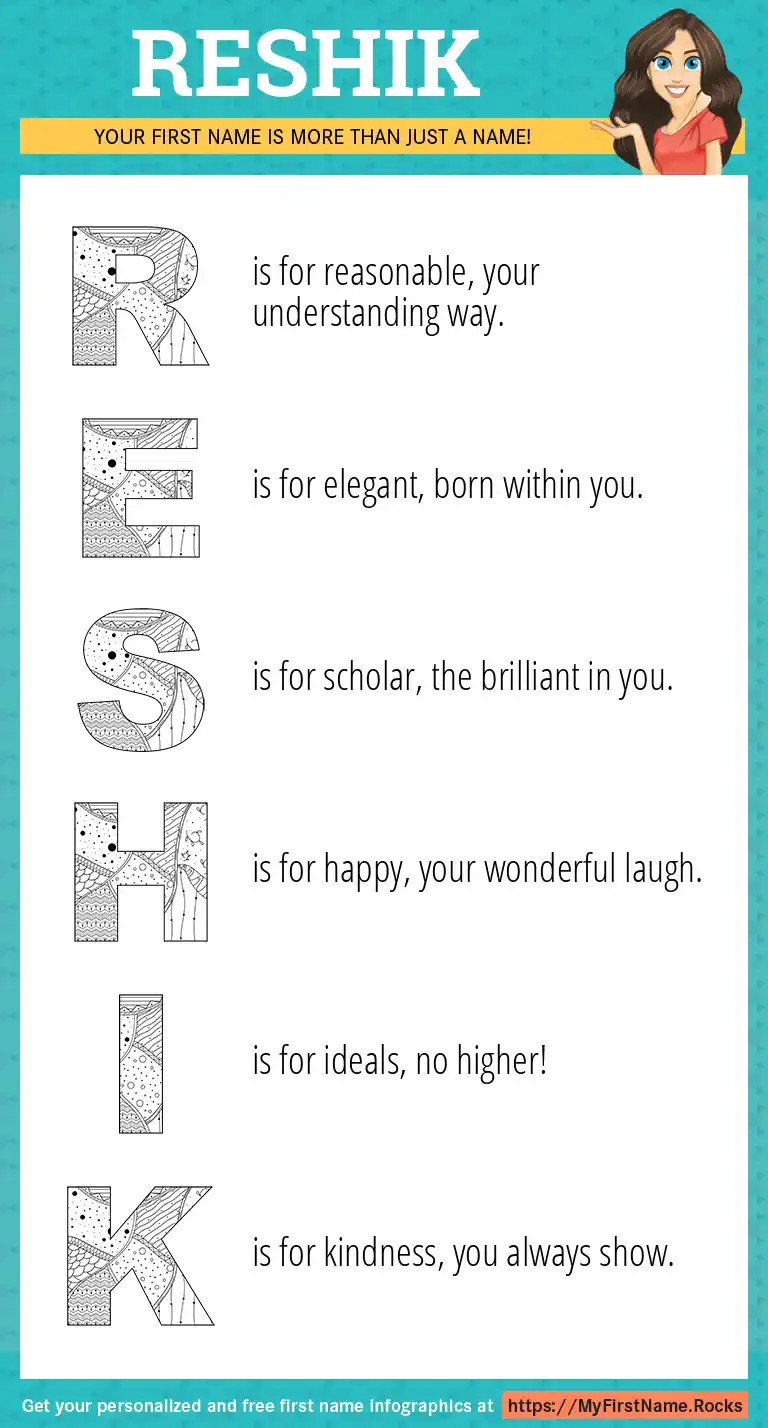 RESHIK

YOUR FIRST NAME IS MORE THAN JUST A NAME!

R is for reasonable, your understanding way.

E is for elegant, born within you.

S is for scholar, the brilliant in you.

H is for happy, your wonderful laugh.

I is for ideals, no higher!

K is for kindness, you always show.

Get your personalized and free first name infographics at https://MyFirstName.Rocks