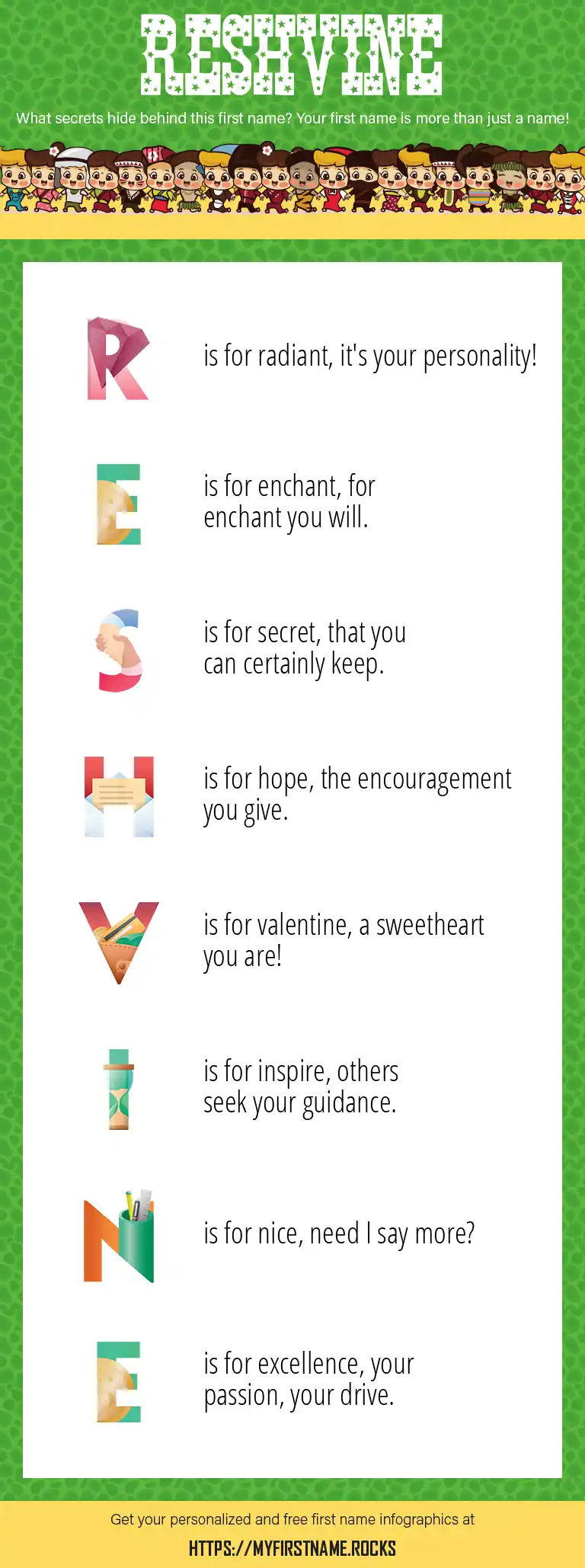 RESHVINE

What secrets hide behind this first name? Your first name is more than just a name!

R is for radiant, it's your personality!

E is for enchant, for enchant you will.

S is for secret, that you can certainly keep.

H is for hope, the encouragement you give.

V is for valentine, a sweetheart you are!

I is for inspire, others seek your guidance.

N is for nice, need I say more?

E is for excellence, your passion, your drive.

Get your personalized and free first name infographics at

HTTPS://MYFIRSTNAME.ROCKS