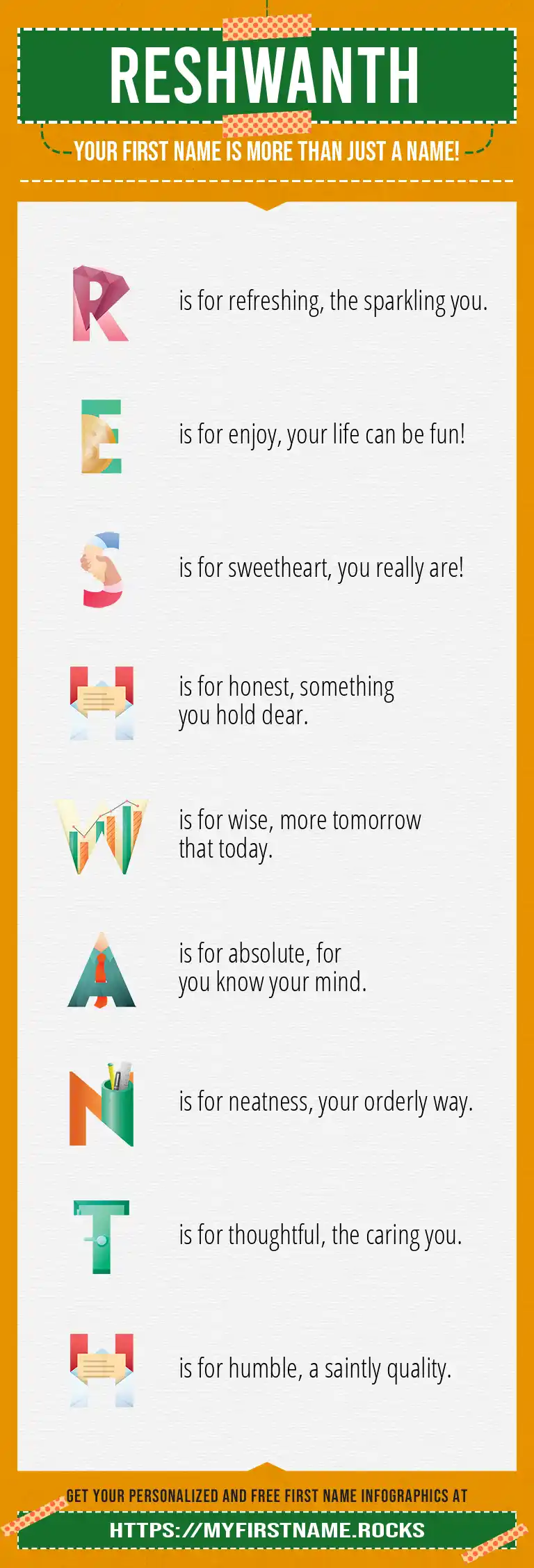 RESHWANTH

YOUR FIRST NAME IS MORE THAN JUST A NAME!

R is for refreshing, the sparkling you.

E is for enjoy, your life can be fun!

S is for sweetheart, you really are!

H is for honest, something you hold dear.

W is for wise, more tomorrow that today.

A is for absolute, for you know your mind.

N is for neatness, your orderly way.

T is for thoughtful, the caring you.

H is for humble, a saintly quality.

GET YOUR PERSONALIZED AND FREE FIRST NAME INFOGRAPHICS AT

HTTPS://MYFIRSTNAME.ROCKS