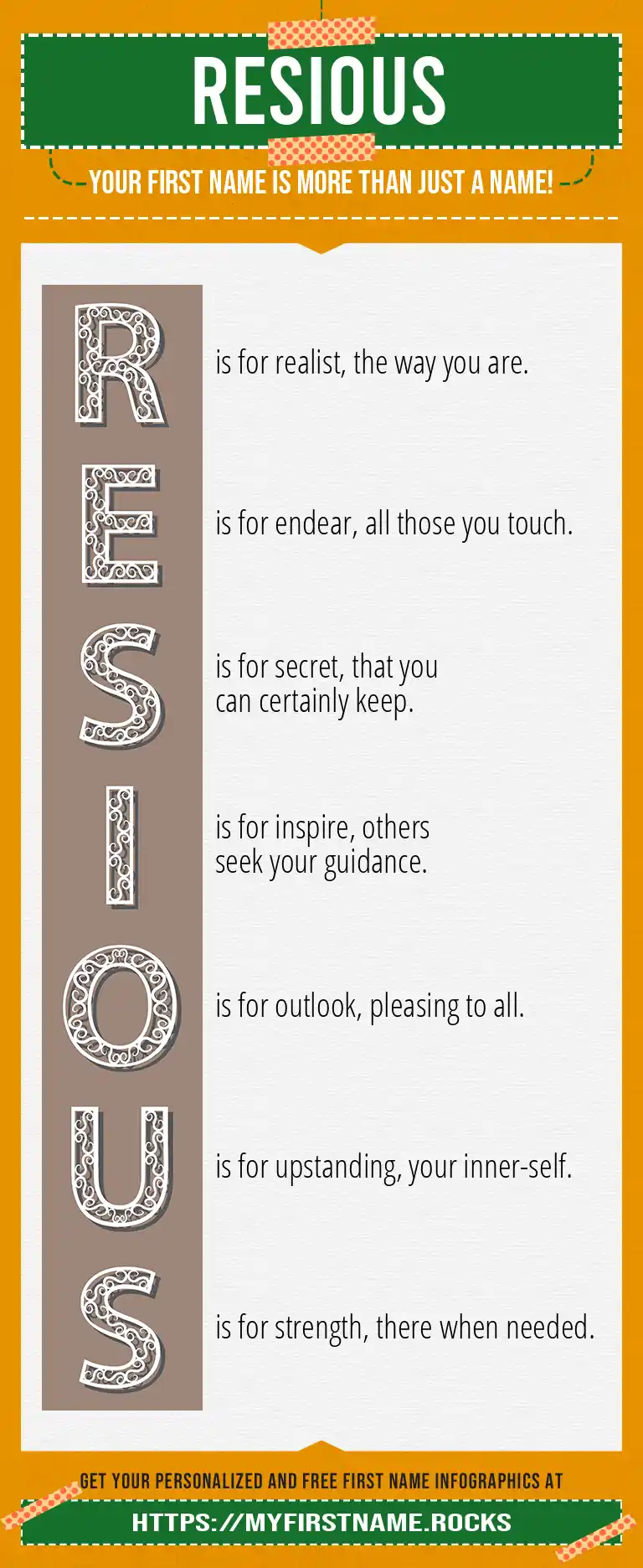 RESIOUS

YOUR FIRST NAME IS MORE THAN JUST A NAME!

R is for realist, the way you are.

E is for endear, all those you touch.

S is for secret, that you can certainly keep.

I is for inspire, others seek your guidance.

O is for outlook, pleasing to all.

U is for upstanding, your inner-self.

S is for strength, there when needed.

GET YOUR PERSONALIZED AND FREE FIRST NAME INFOGRAPHICS AT

HTTPS://MYFIRSTNAME.ROCKS