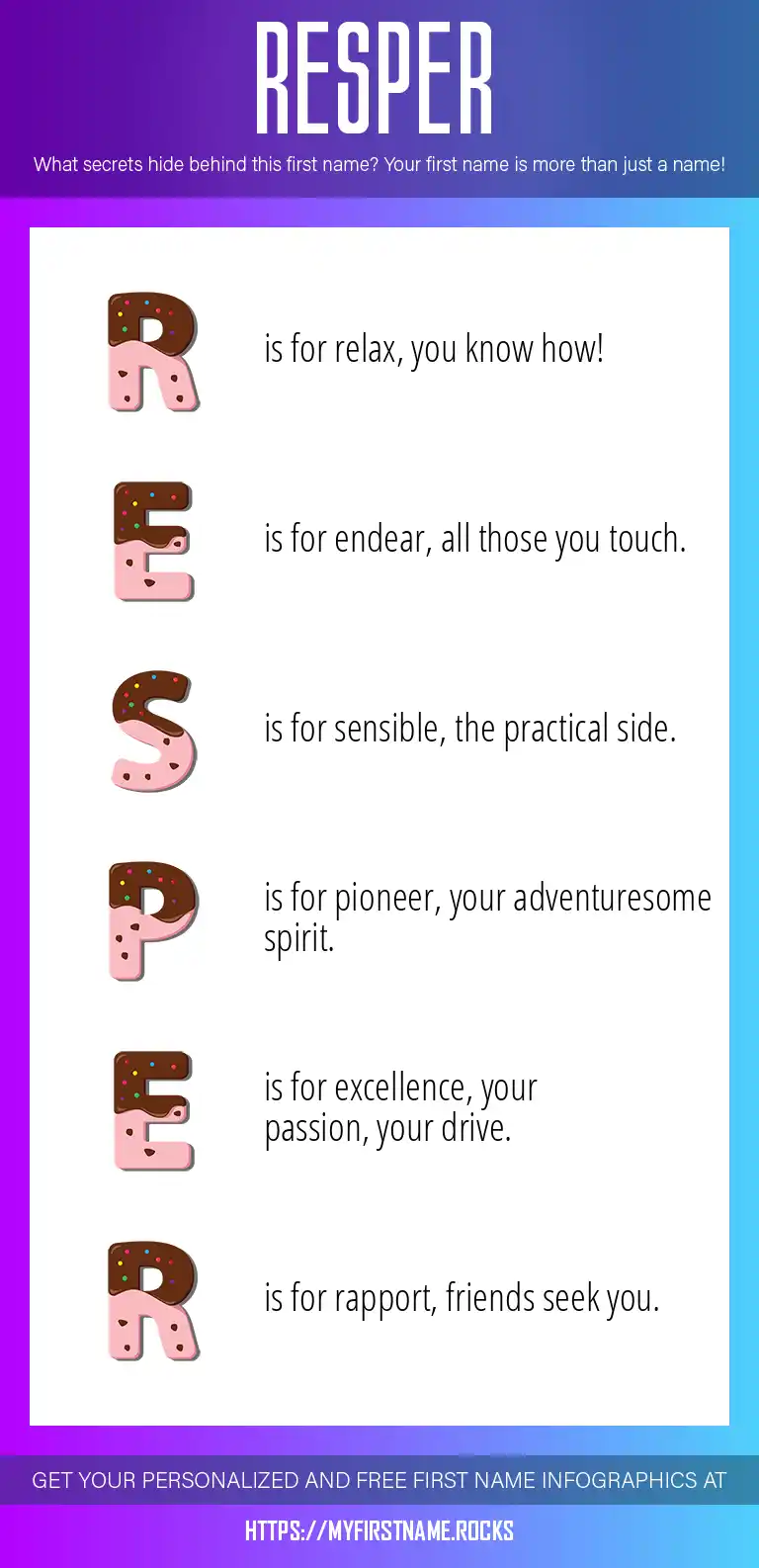 RESPER

What secrets hide behind this first name? Your first name is more than just a name!

R is for relax, you know how!

E is for endear, all those you touch.

S is for sensible, the practical side.

P is for pioneer, your adventuresome spirit.

E is for excellence, your passion, your drive.

R is for rapport, friends seek you.

GET YOUR PERSONALIZED AND FREE FIRST NAME INFOGRAPHICS AT

HTTPS://MYFIRSTNAME.ROCKS