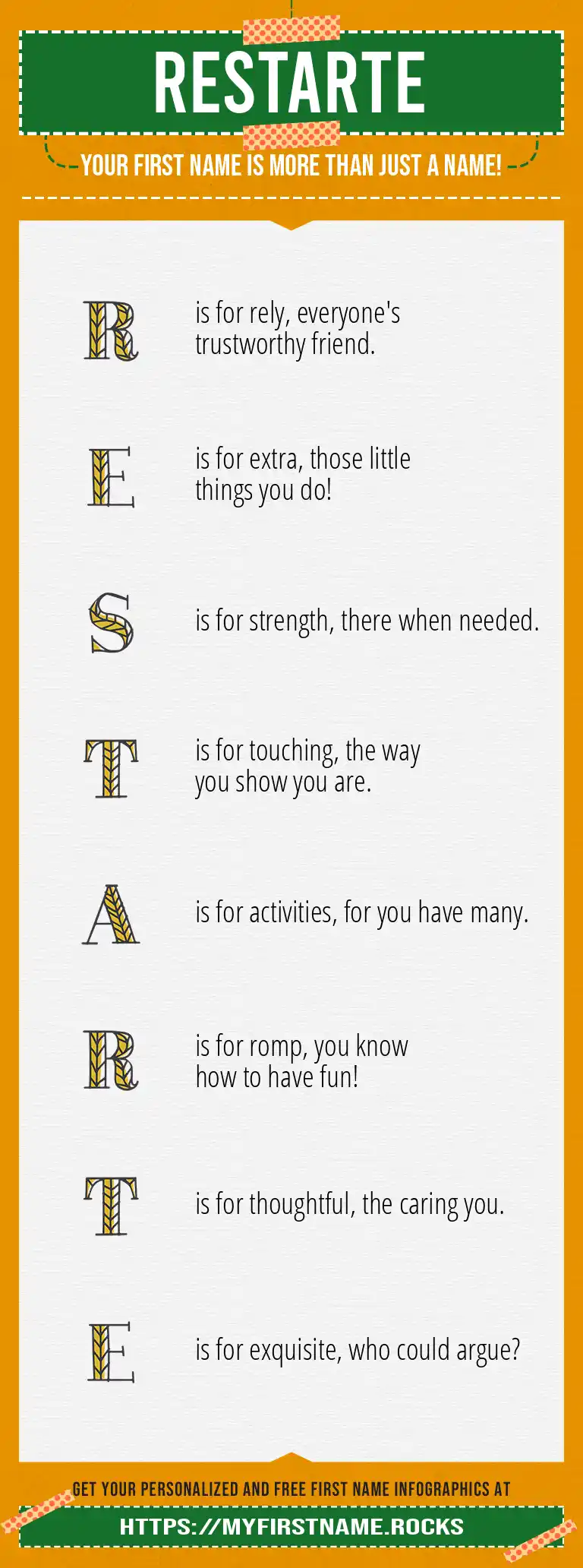 RESTARTE

YOUR FIRST NAME IS MORE THAN JUST A NAME!

R is for rely, everyone's trustworthy friend.

E is for extra, those little things you do!

S is for strength, there when needed.

T is for touching, the way you show you are.

A is for activities, for you have many.

R is for romp, you know how to have fun!

T is for thoughtful, the caring you.

E is for exquisite, who could argue?

GET YOUR PERSONALIZED AND FREE FIRST NAME INFOGRAPHICS AT

HTTPS://MYFIRSTNAME.ROCKS