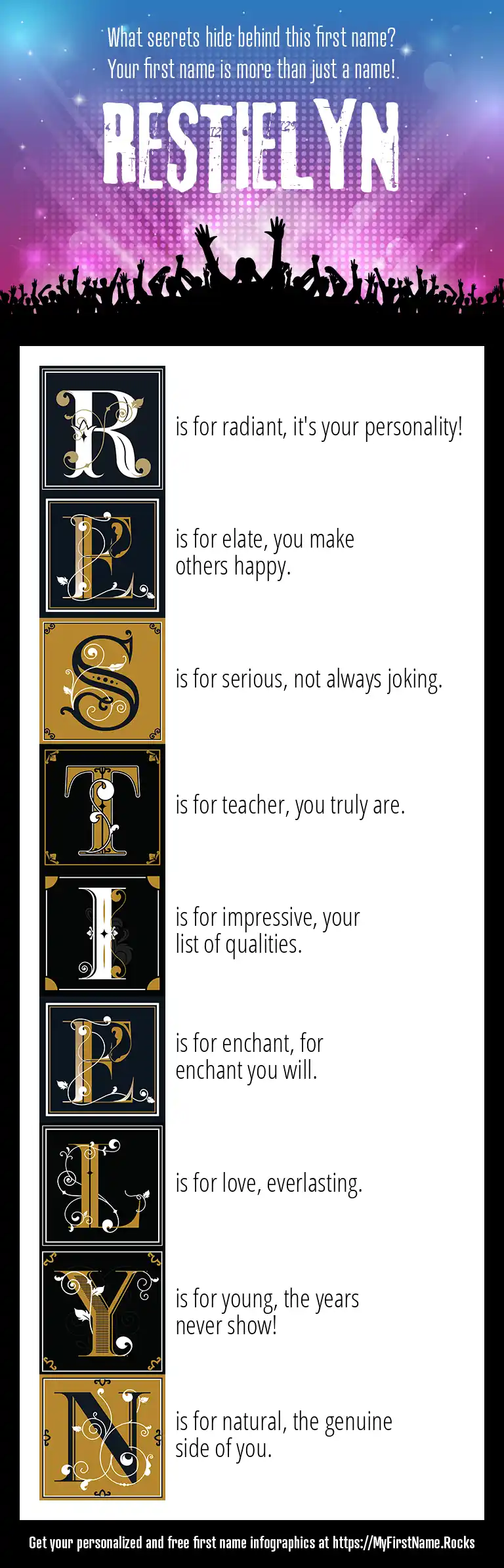 What secrets hide behind this first name?
Your first name is more than just a name!

RESTIELYN

R is for radiant, it's your personality!

E is for elate, you make others happy.

S is for serious, not always joking.

T is for teacher, you truly are.

I is for impressive, your list of qualities.

E is for enchant, for enchant you will.

L is for love, everlasting.

Y is for young, the years never show!

N is for natural, the genuine side of you.

Get your personalized and free first name infographics at https://MyFirstName.Rocks