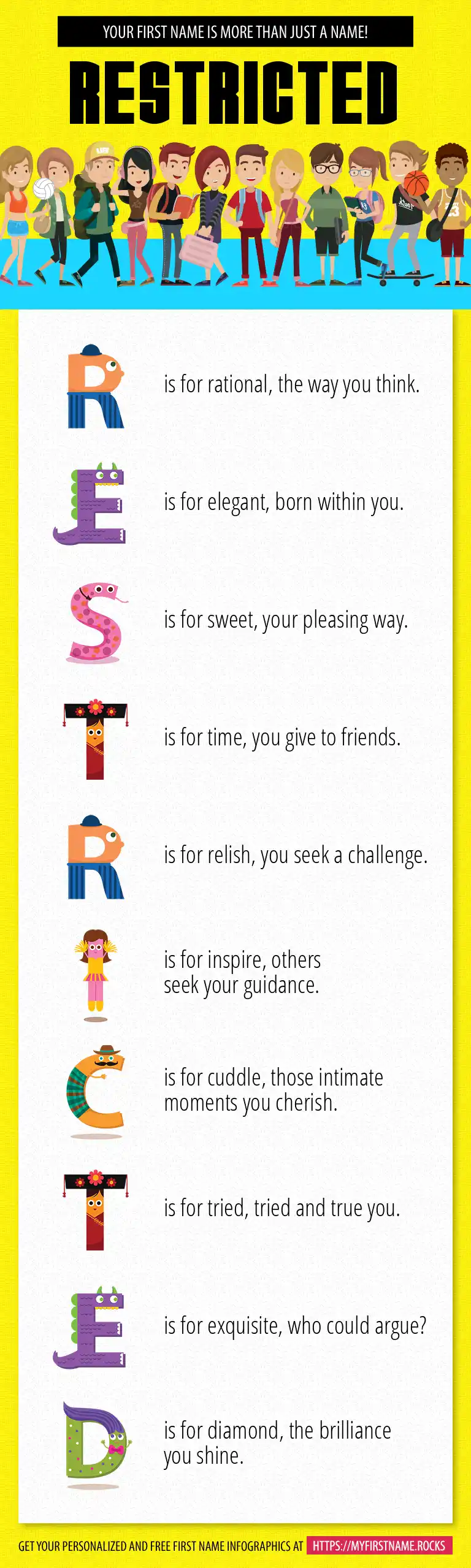 YOUR FIRST NAME IS MORE THAN JUST A NAME!

RESTRICTED

R is for rational, the way you think.

E is for elegant, born within you.

S is for sweet, your pleasing way.

T is for time, you give to friends.

R is for relish, you seek a challenge.

I is for inspire, others seek your guidance.

C is for cuddle, those intimate moments you cherish.

T is for tried, tried and true you.

E is for exquisite, who could argue?

D is for diamond, the brilliance you shine.

GET YOUR PERSONALIZED AND FREE FIRST NAME INFOGRAPHICS AT HTTPS://MYFIRSTNAME.ROCKS