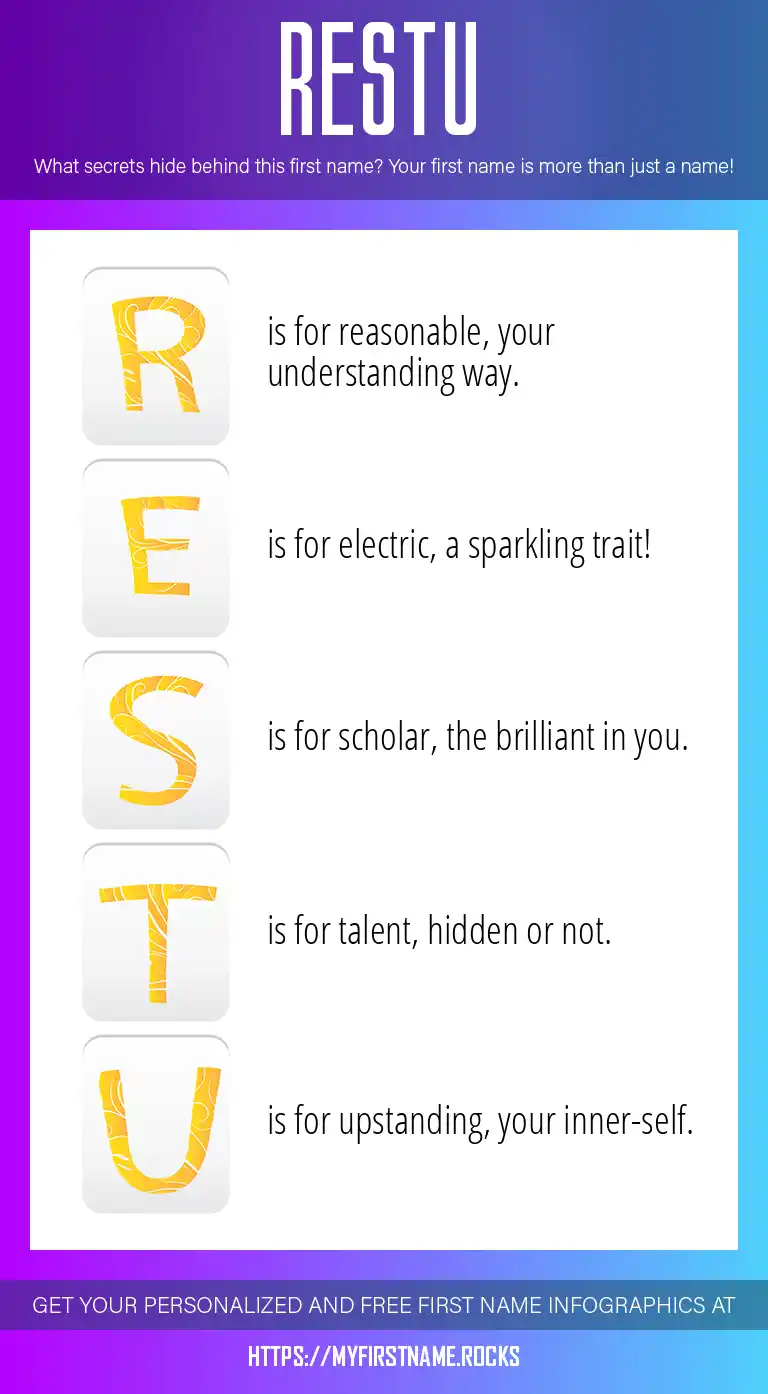 RESTU

What secrets hide behind this first name? Your first name is more than just a name!

R is for reasonable, your understanding way.

E is for electric, a sparkling trait!

S is for scholar, the brilliant in you.

T is for talent, hidden or not.

U is for upstanding, your inner-self.

GET YOUR PERSONALIZED AND FREE FIRST NAME INFOGRAPHICS AT

HTTPS://MYFIRSTNAME.ROCKS